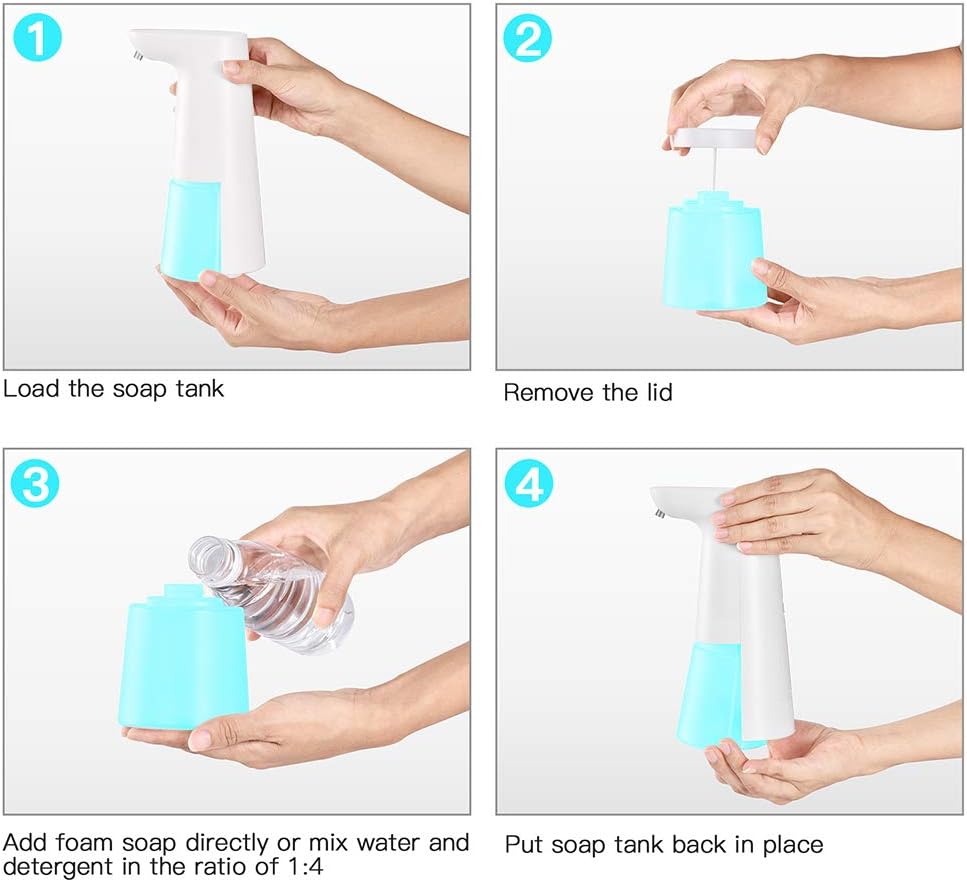 1

Load the soap tank

2

Remove the lid

3

Add foam soap directly or mix water and detergent in the ratio of 1:4

4

Put soap tank back in place