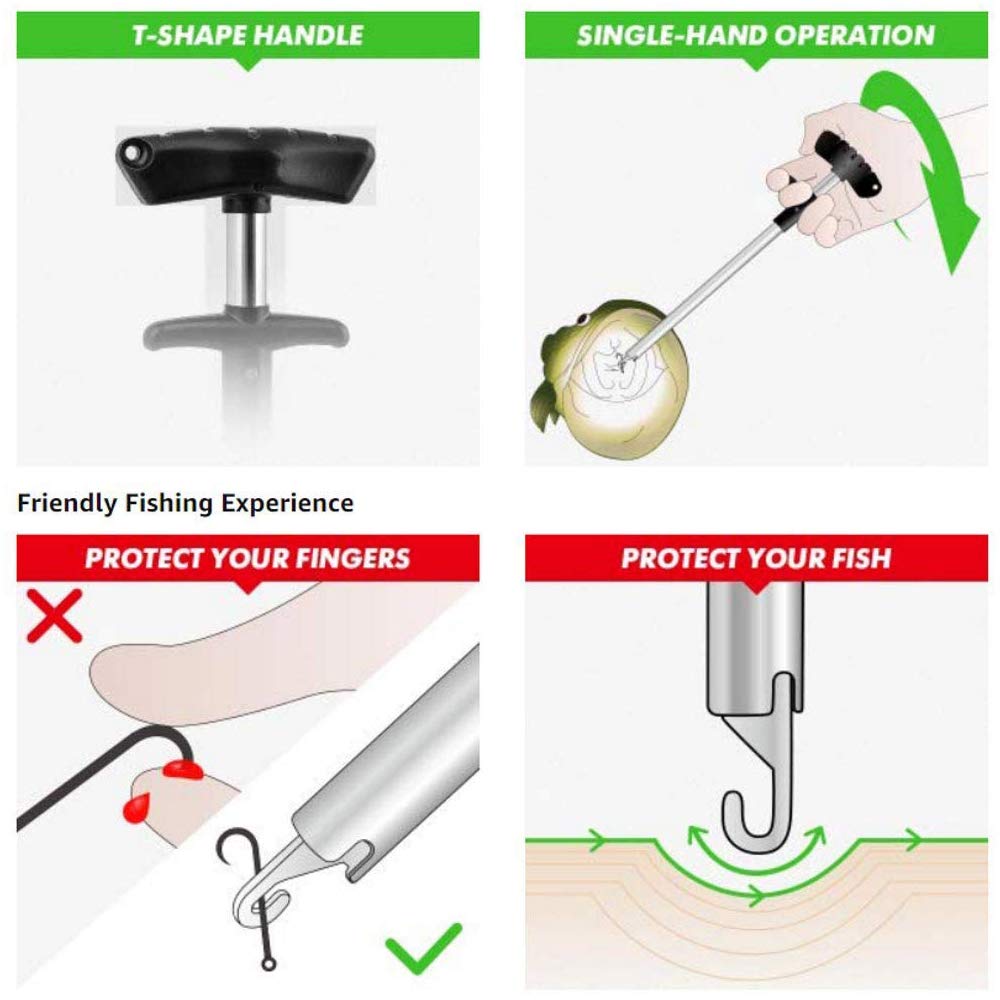 T-SHAPE HANDLE

SINGLE-HAND OPERATION

Friendly Fishing Experience

PROTECT YOUR FINGERS

PROTECT YOUR FISH