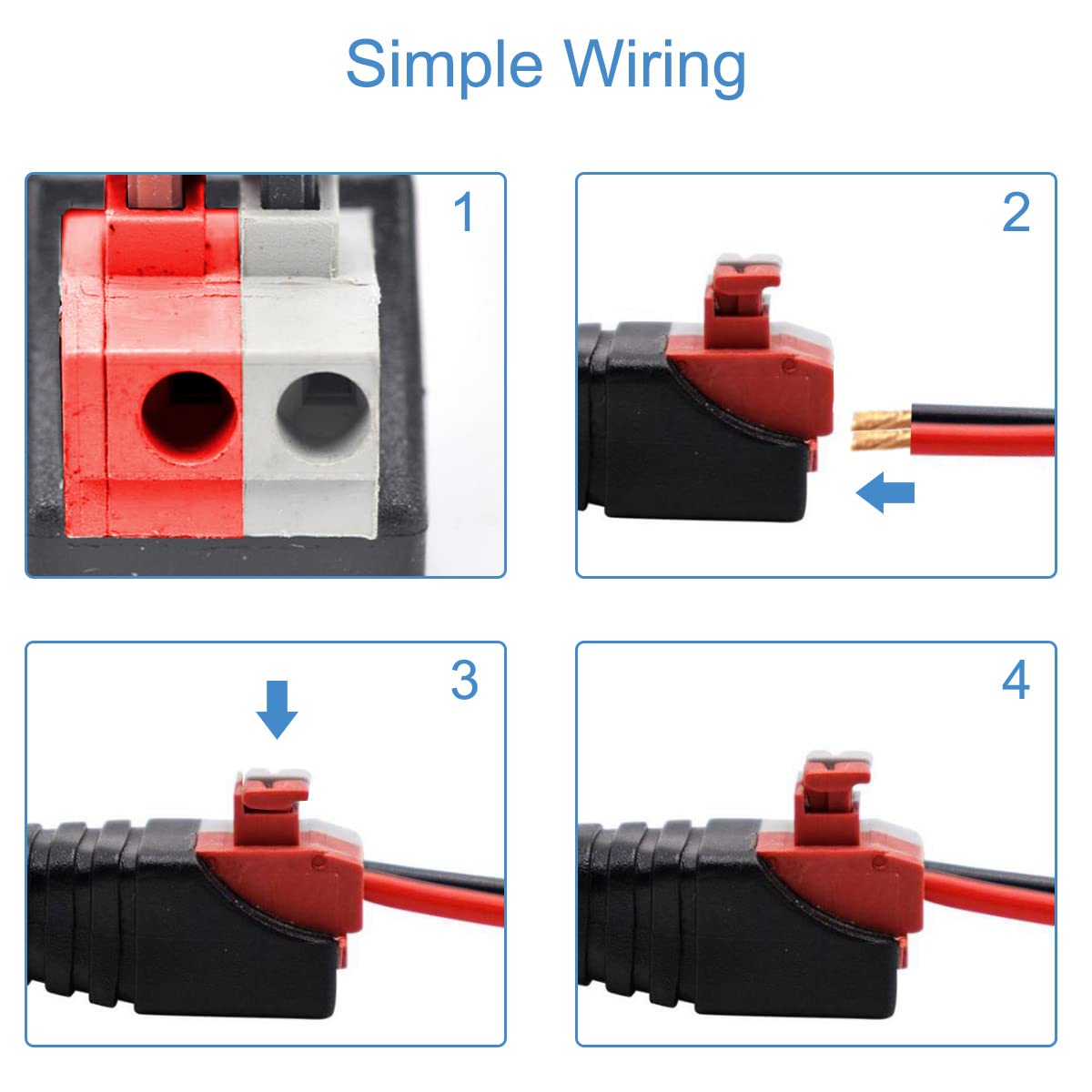 Simple Wiring

1

2

3

4