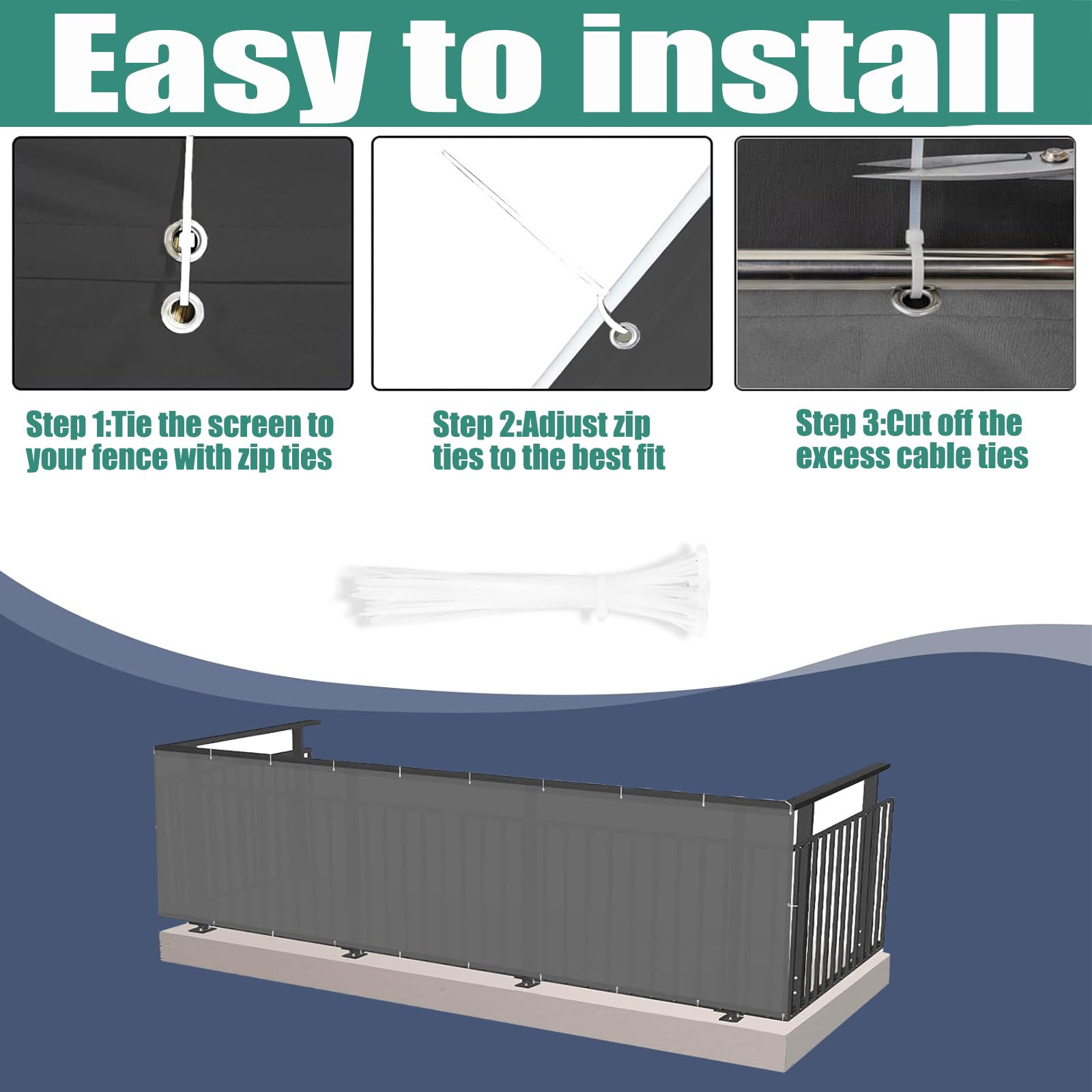 Easy to install

Step 1:Tie the screen to your fence with zip ties

Step 2:Adjust zip ties to the best fit

Step 3:Cut off the excess cable ties