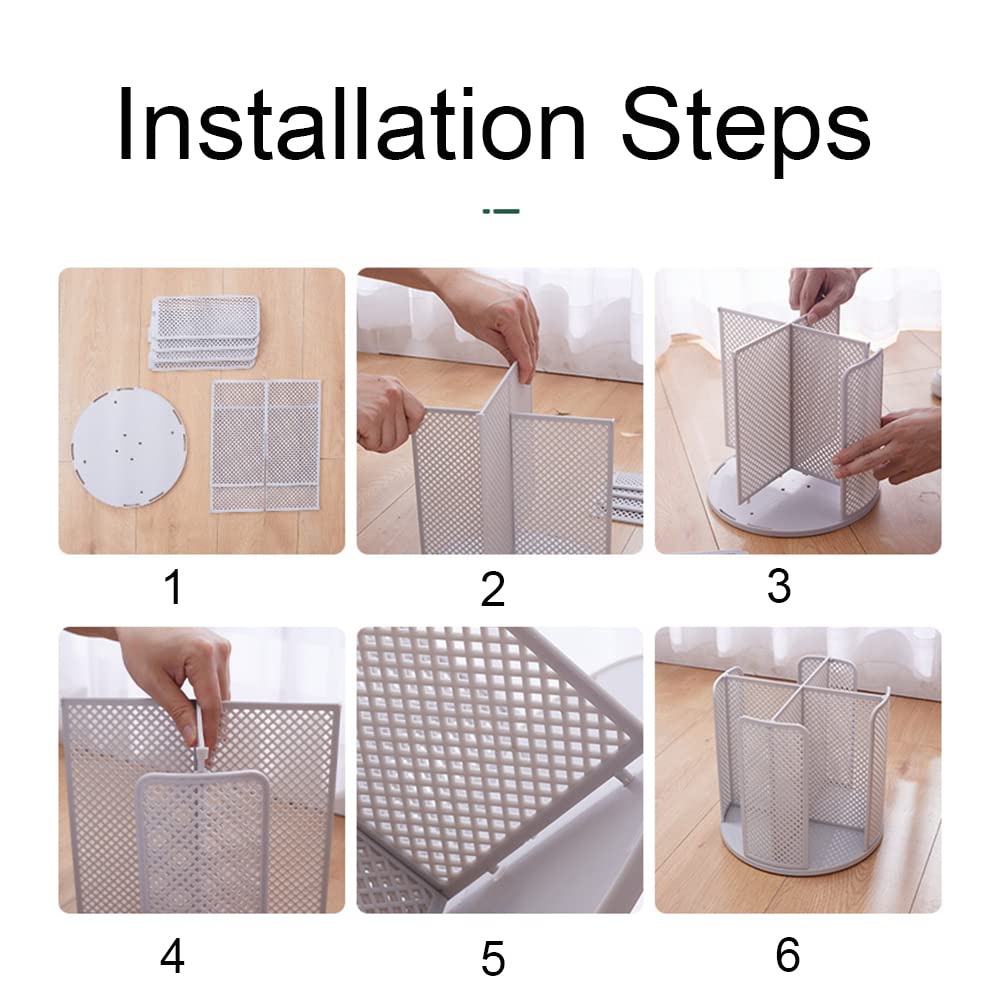 Installation Steps

1

2

3

4

5

6