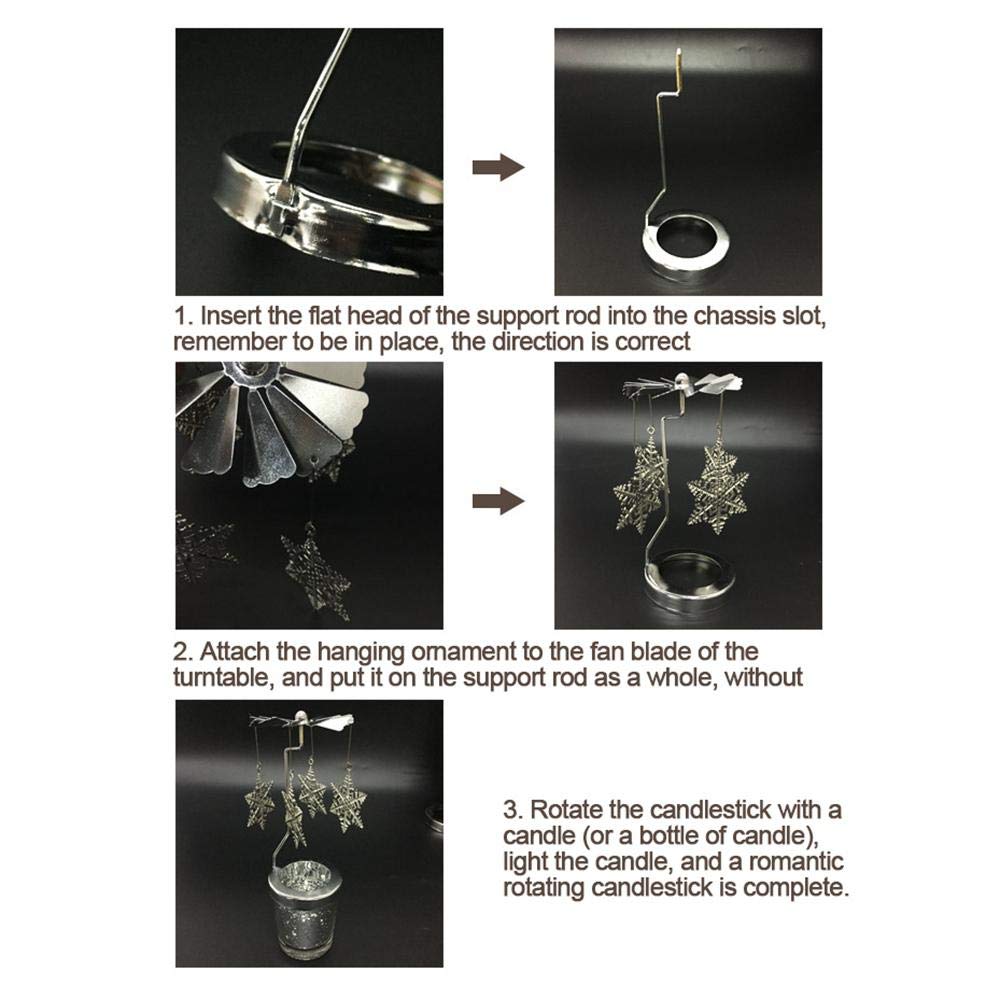 1. Insert the flat head of the support rod into the chassis slot, remember to be in place, the direction is correct

2. Attach the hanging ornament to the fan blade of the turntable, and put it on the support rod as a whole, without

3. Rotate the candlestick with a candle (or a bottle of candle), light the candle, and a romantic rotating candlestick is complete.