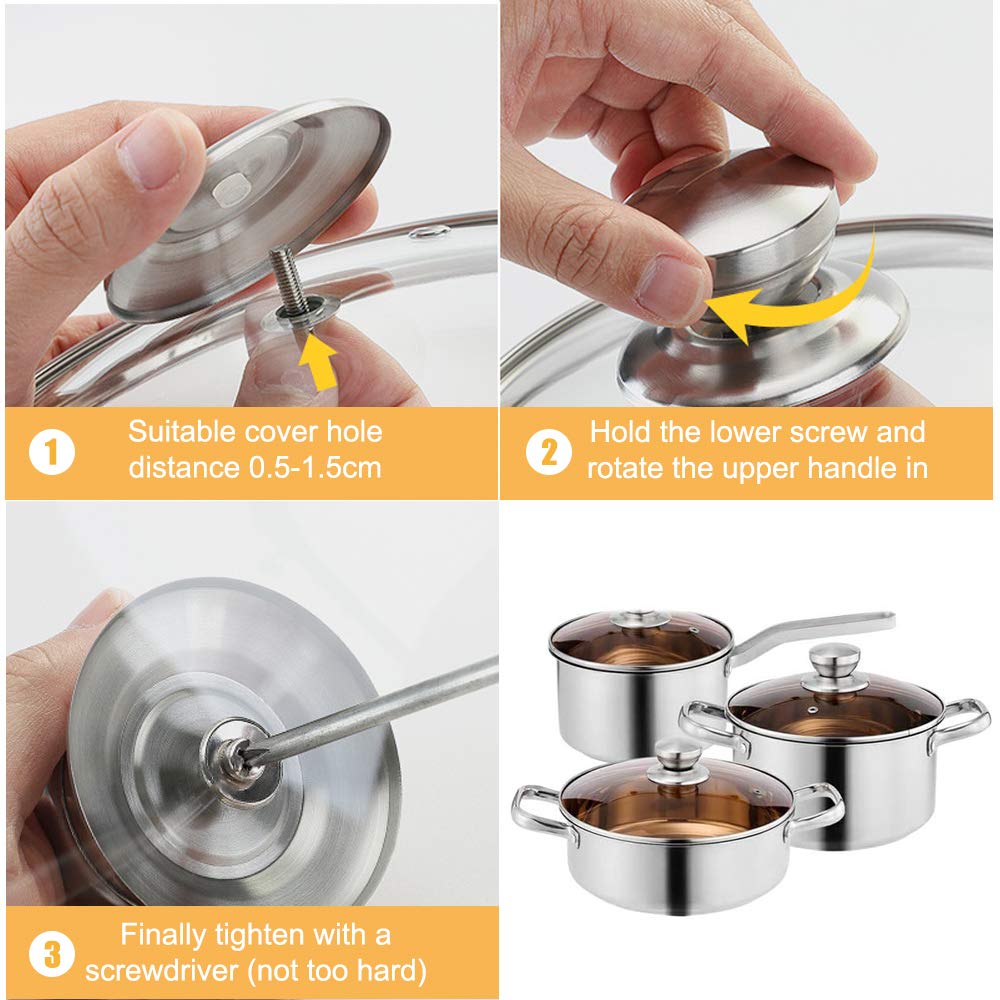 1 Suitable cover hole distance 0.5-1.5cm

2 Hold the lower screw and rotate the upper handle in

3 Finally tighten with a screwdriver (not too hard)