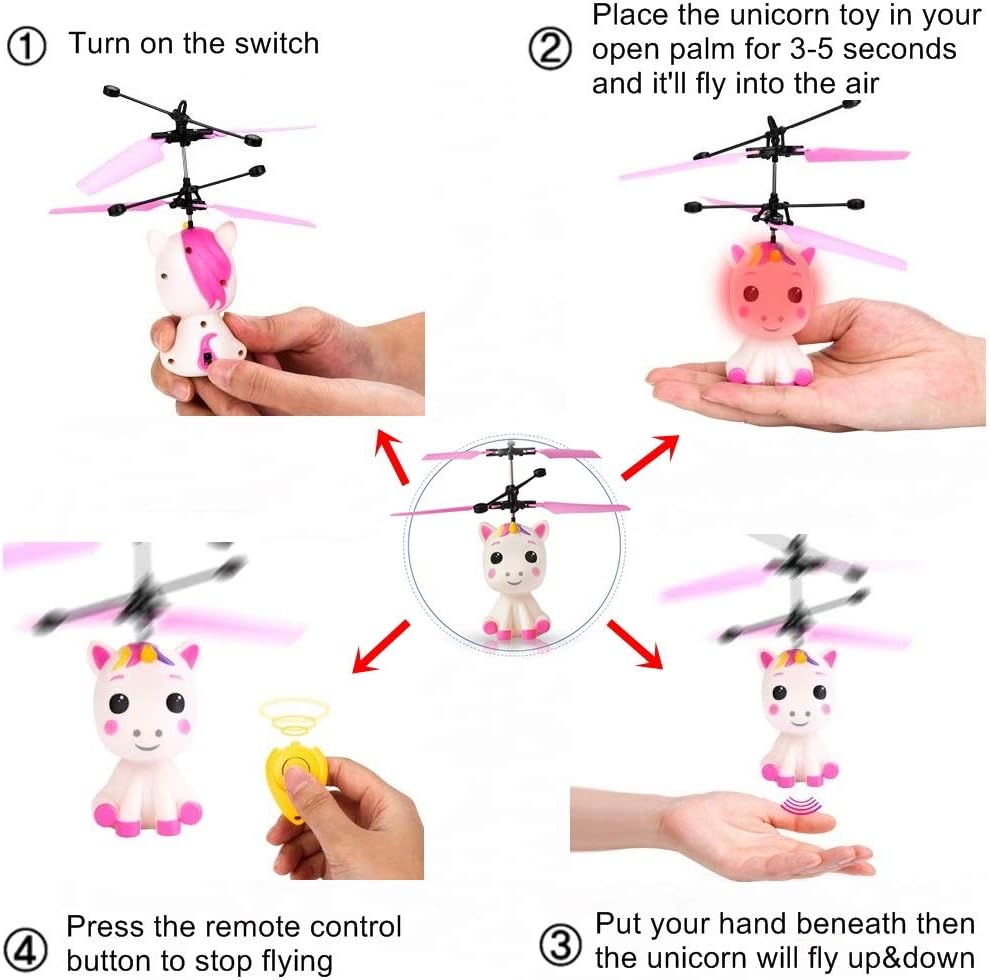 ① Turn on the switch

② Place the unicorn toy in your open palm for 3-5 seconds and it'll fly into the air

④ Press the remote control button to stop flying

③ Put your hand beneath then the unicorn will fly up&down