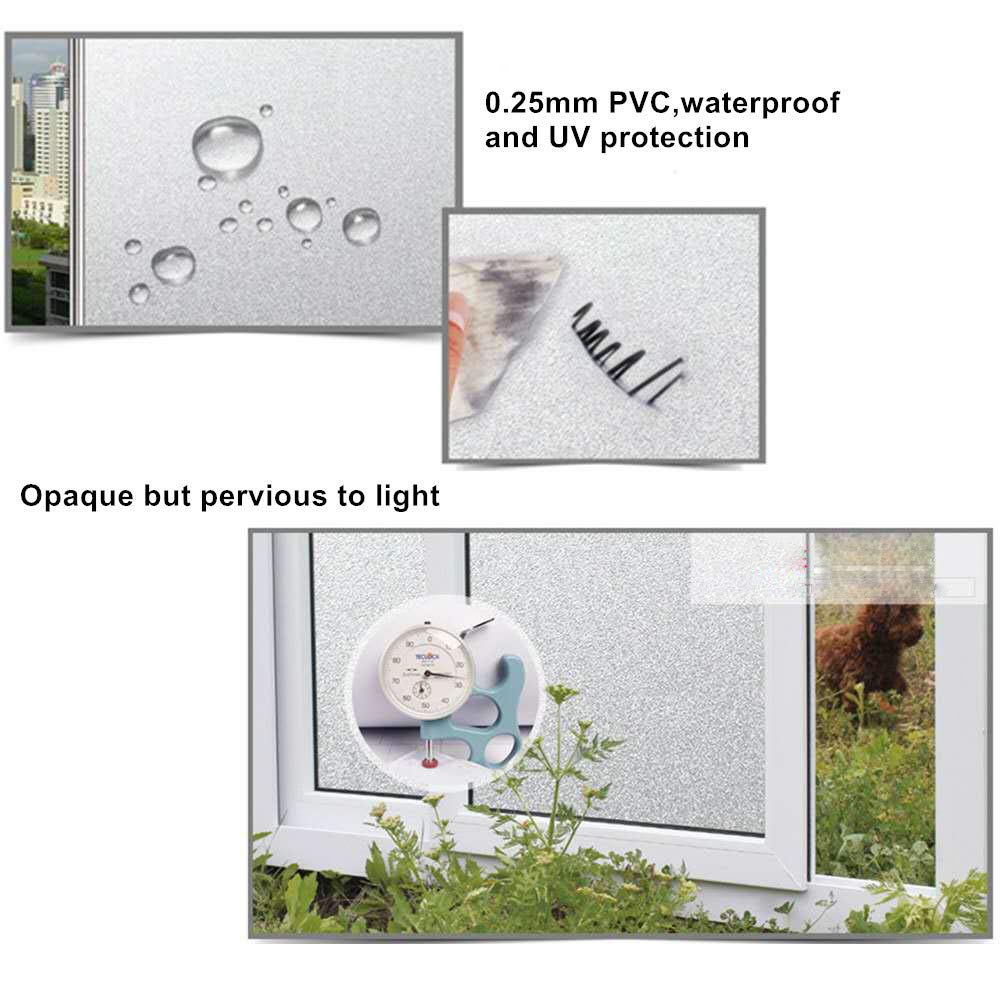 0.25mm PVC,waterproof and UV protection

Opaque but pervious to light