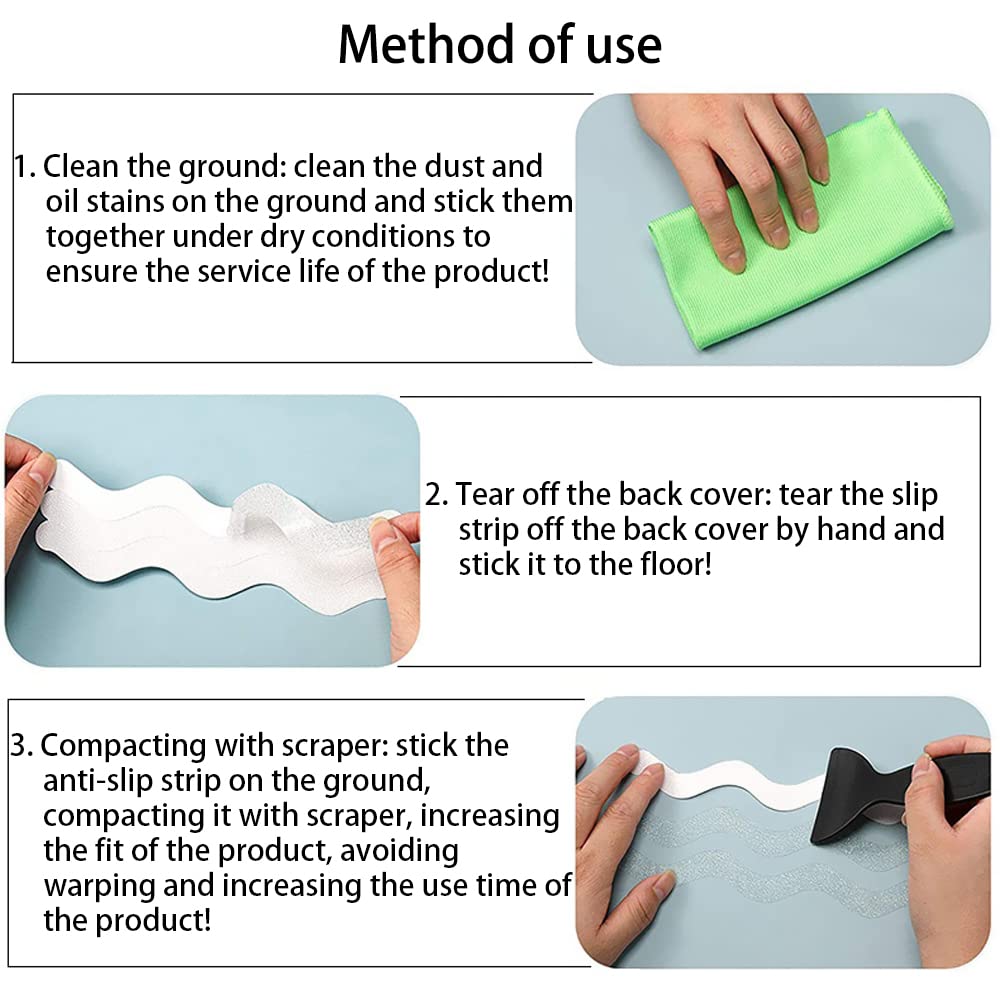 Method of use

1. Clean the ground: clean the dust and oil stains on the ground and stick them together under dry conditions to ensure the service life of the product!

2. Tear off the back cover: tear the slip strip off the back cover by hand and stick it to the floor!

3. Compacting with scraper: stick the anti-slip strip on the ground, compacting it with scraper, increasing the fit of the product, avoiding warping and increasing the use time of the product!