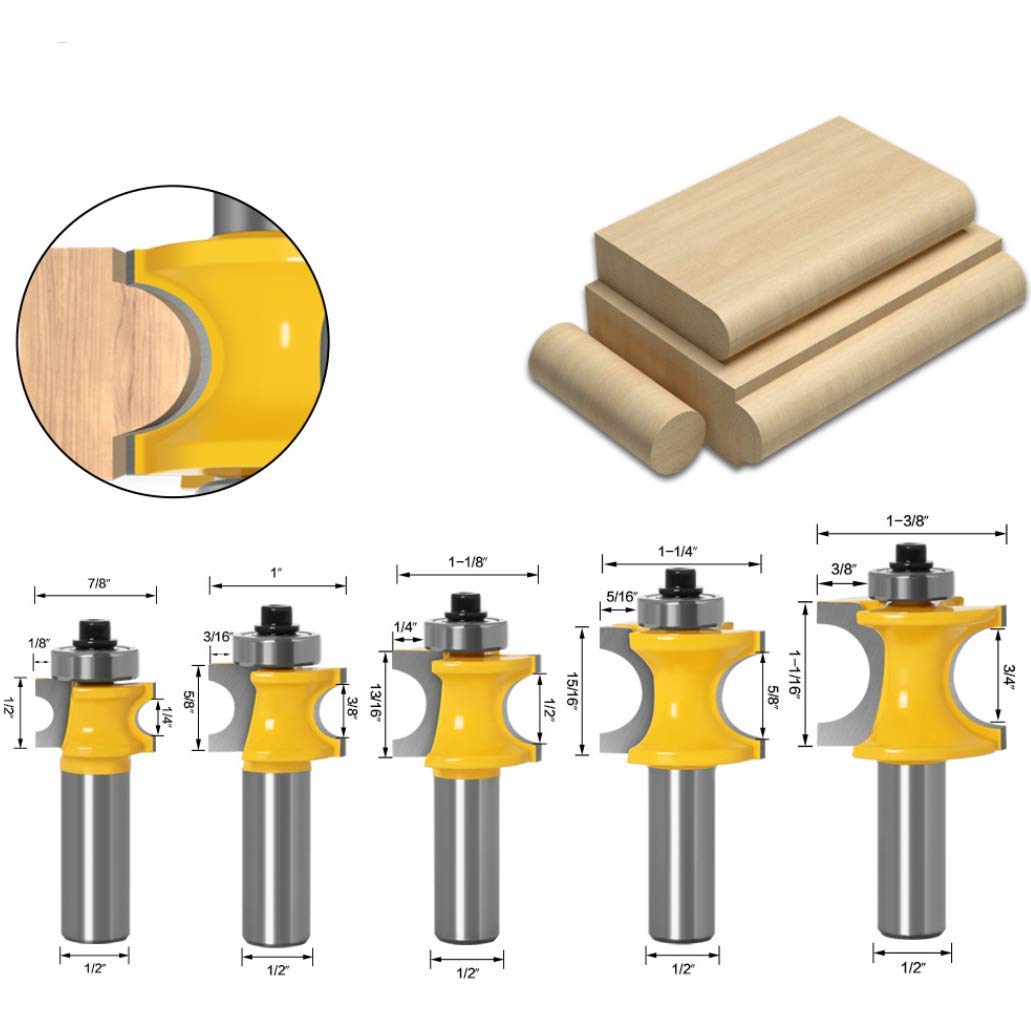 7/8″
1/8″
1/2″
1/4″
1/2″

1″
3/16″
5/8″
3/8″
1/2″

1-1/8″
1/4″
13/16″
1/2″
1/2″

1-1/4″
5/16″
15/16″
5/8″
1/2″

1-3/8″
3/8″
1-1/16″
3/4″
1/2″