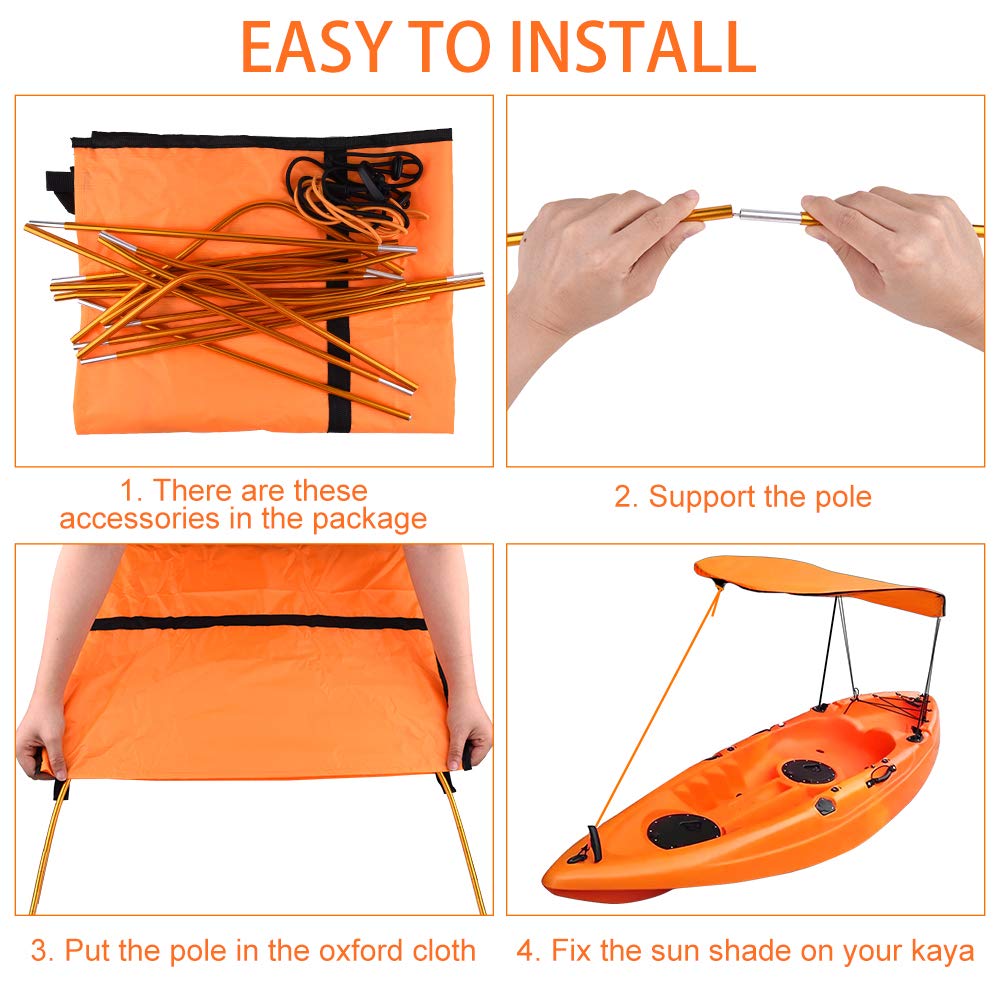 EASY TO INSTALL

1. There are these accessories in the package

2. Support the pole

3. Put the pole in the oxford cloth

4. Fix the sun shade on your kaya