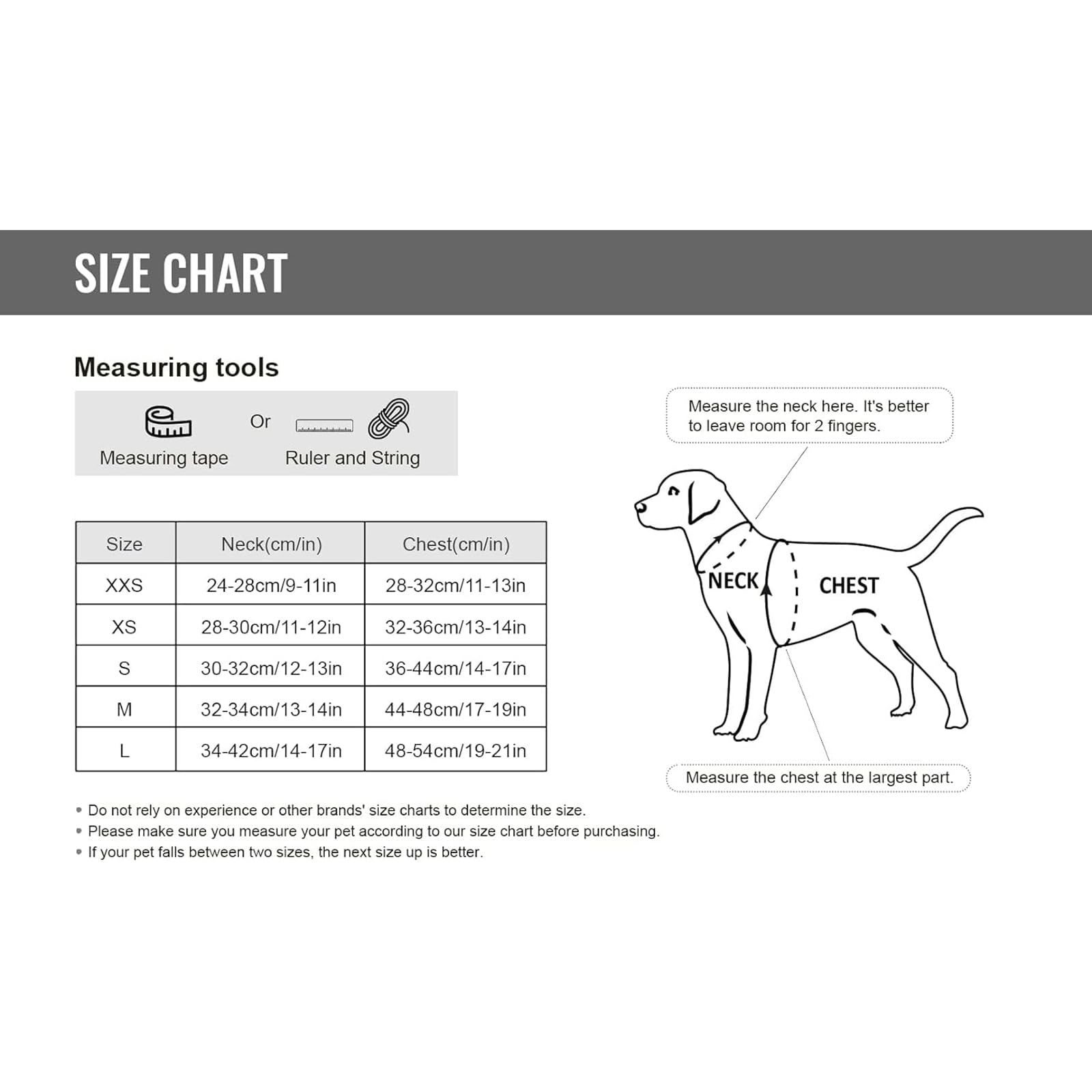 SIZE CHART

Measuring tools

Measuring tape Or Ruler and String

| Size | Neck(cm/in) | Chest(cm/in) |
|---|---|---|
| XXS | 24-28cm/9-11in | 28-32cm/11-13in |
| XS | 28-30cm/11-12in | 32-36cm/13-14in |
| S | 30-32cm/12-13in | 36-44cm/14-17in |
| M | 32-34cm/13-14in | 44-48cm/17-19in |
| L | 34-42cm/14-17in | 48-54cm/19-21in |

• Do not rely on experience or other brands' size charts to determine the size.
• Please make sure you measure your pet according to our size chart before purchasing.
• If your pet falls between two sizes, the next size up is better.

Measure the neck here. It's better to leave room for 2 fingers.

NECK

CHEST

Measure the chest at the largest part.