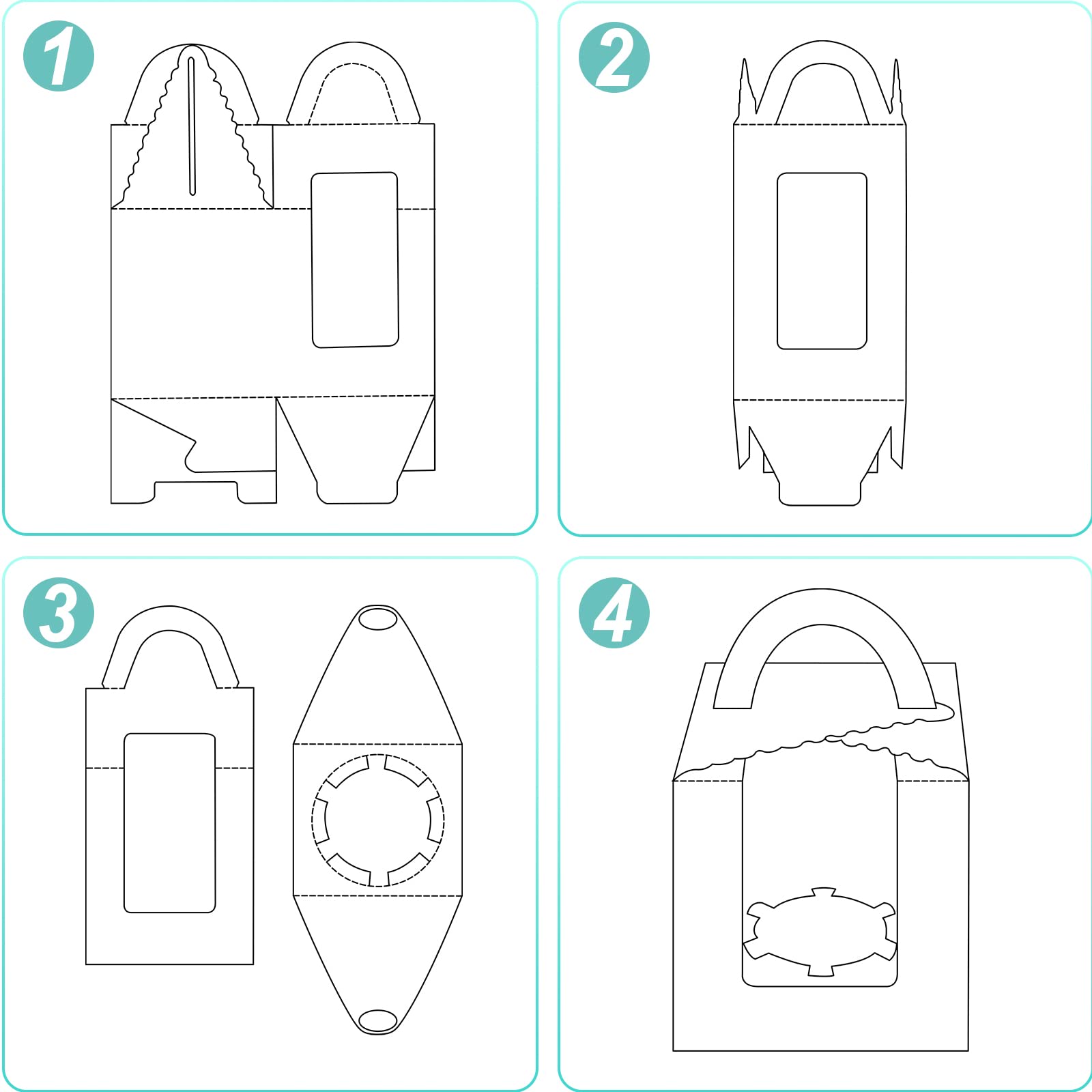 1

2

3

4