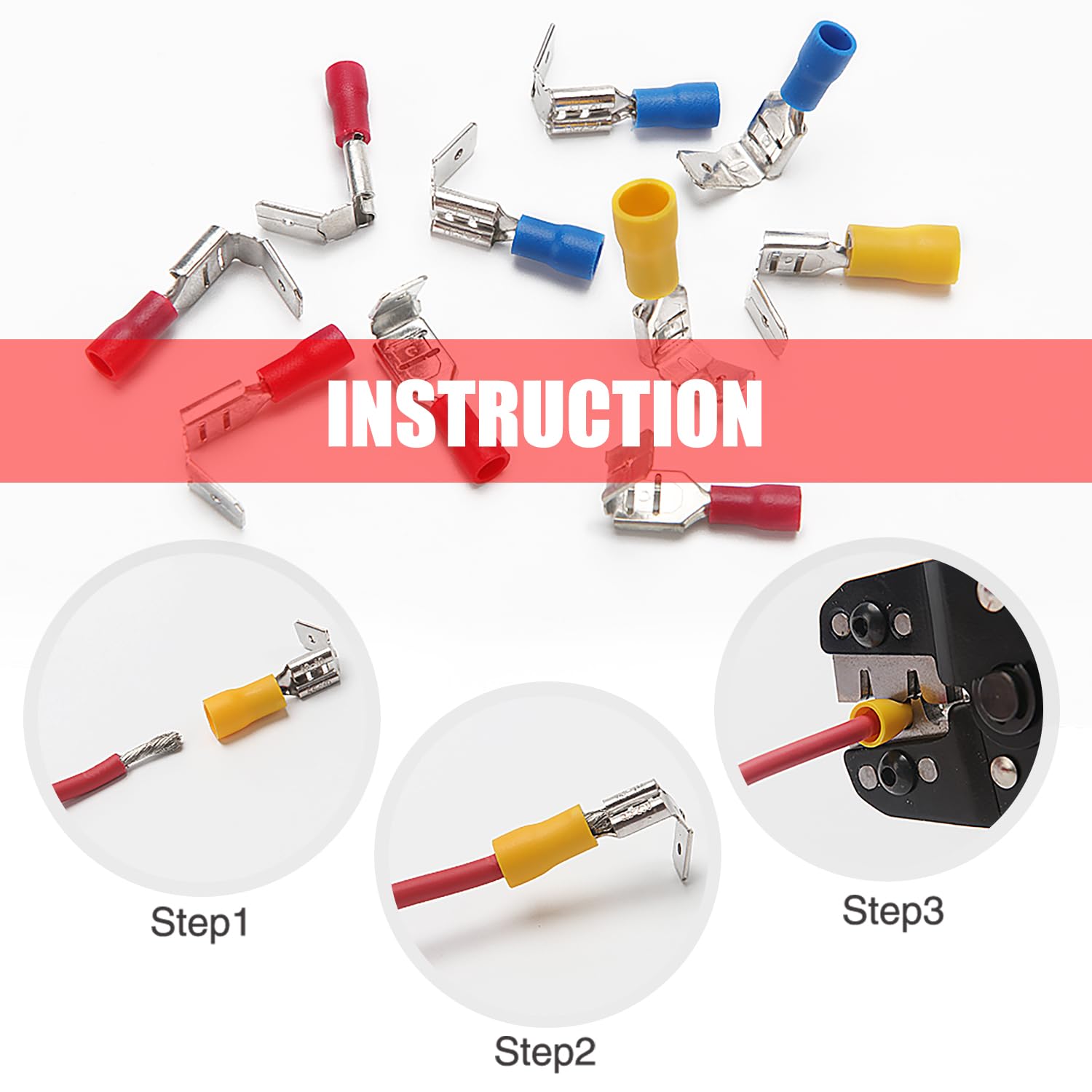 INSTRUCTION

Step1

Step2

Step3