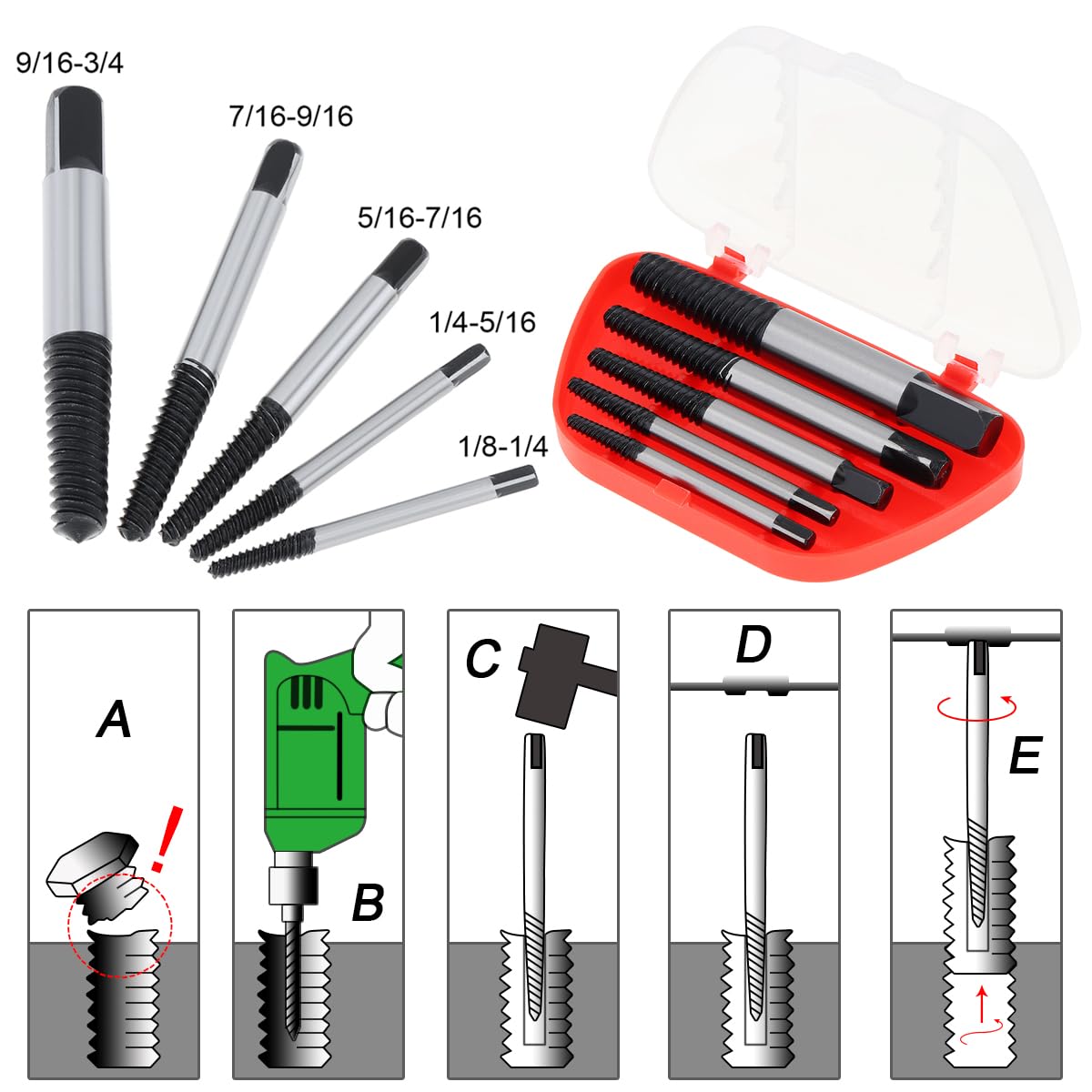 9/16-3/4

7/16-9/16

5/16-7/16

1/4-5/16

1/8-1/4

A

!

B

C

D

E