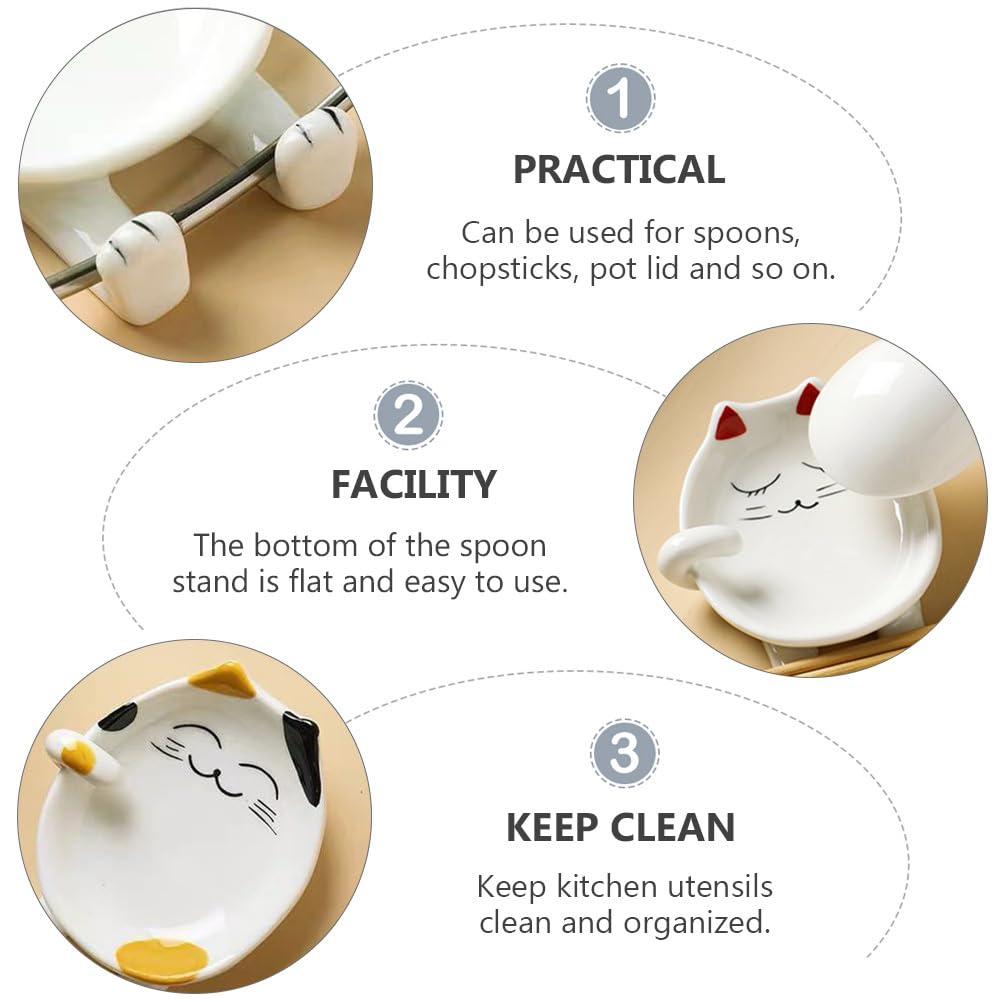 1
PRACTICAL
Can be used for spoons, chopsticks, pot lid and so on.

2
FACILITY
The bottom of the spoon stand is flat and easy to use.

3
KEEP CLEAN
Keep kitchen utensils clean and organized.