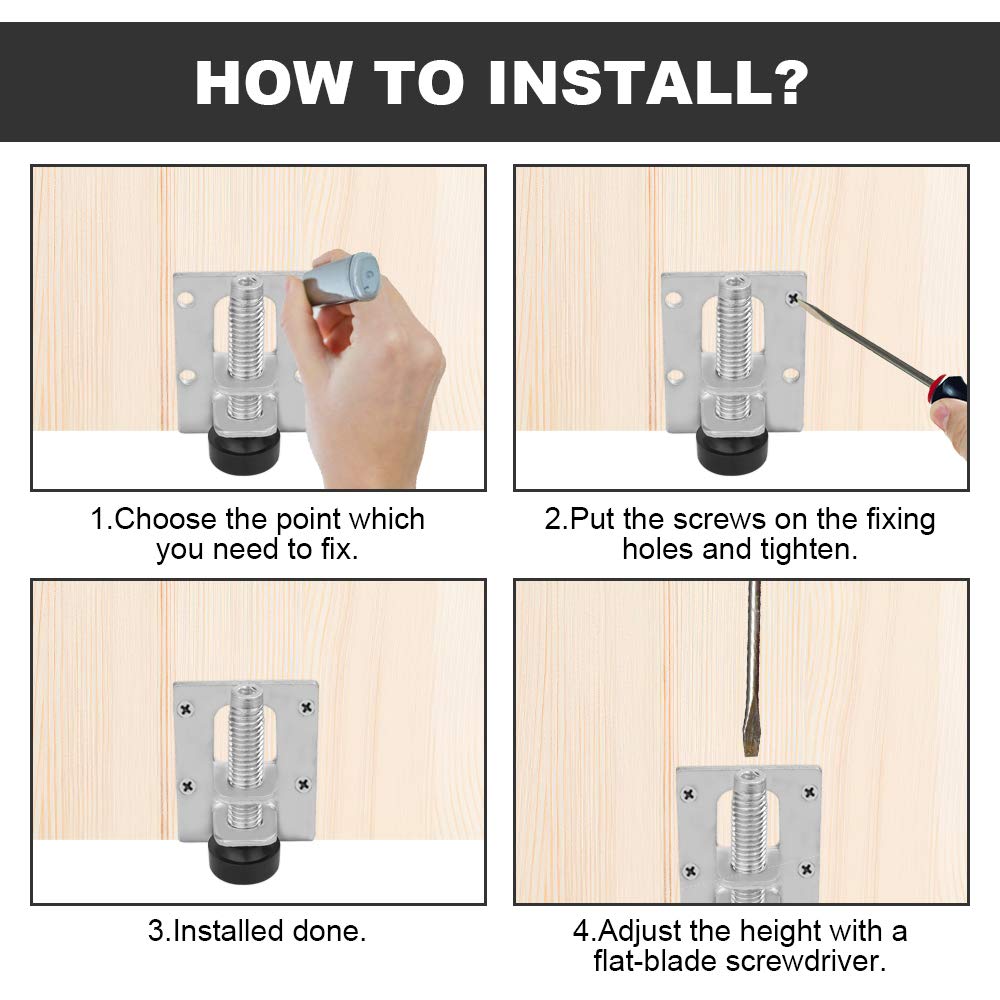 HOW TO INSTALL?

1.Choose the point which you need to fix.

2.Put the screws on the fixing holes and tighten.

3.Installed done.

4.Adjust the height with a flat-blade screwdriver.