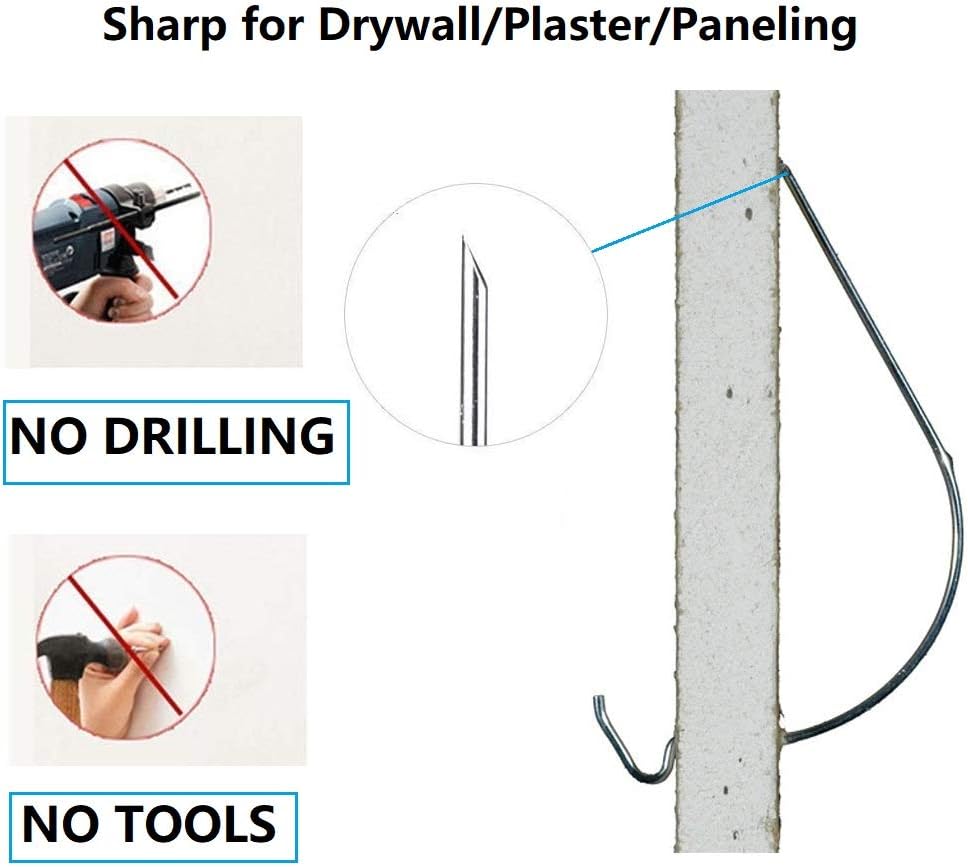 Sharp for Drywall/Plaster/Paneling

NO DRILLING

NO TOOLS