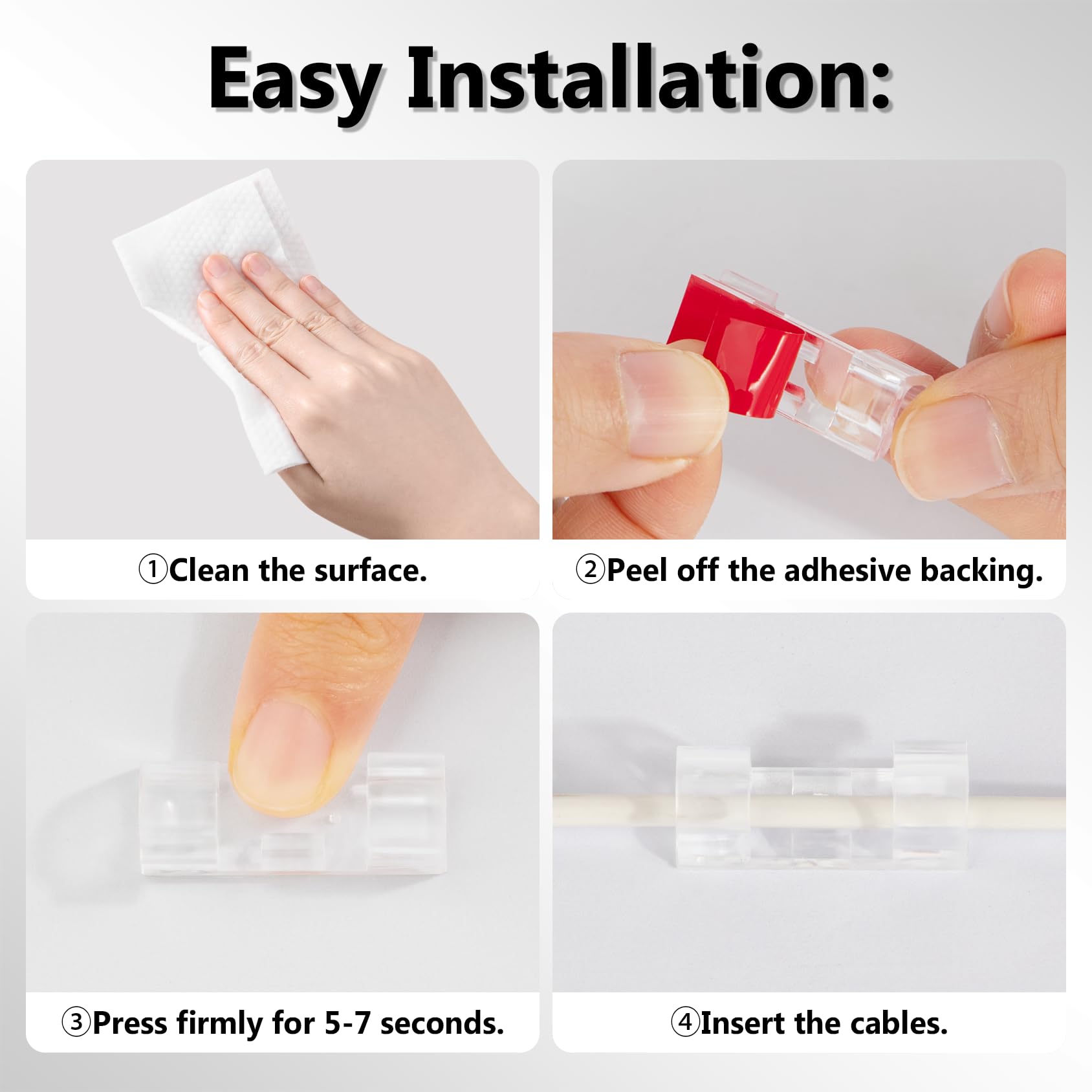 Easy Installation:

①Clean the surface.

②Peel off the adhesive backing.

③Press firmly for 5-7 seconds.

④Insert the cables.