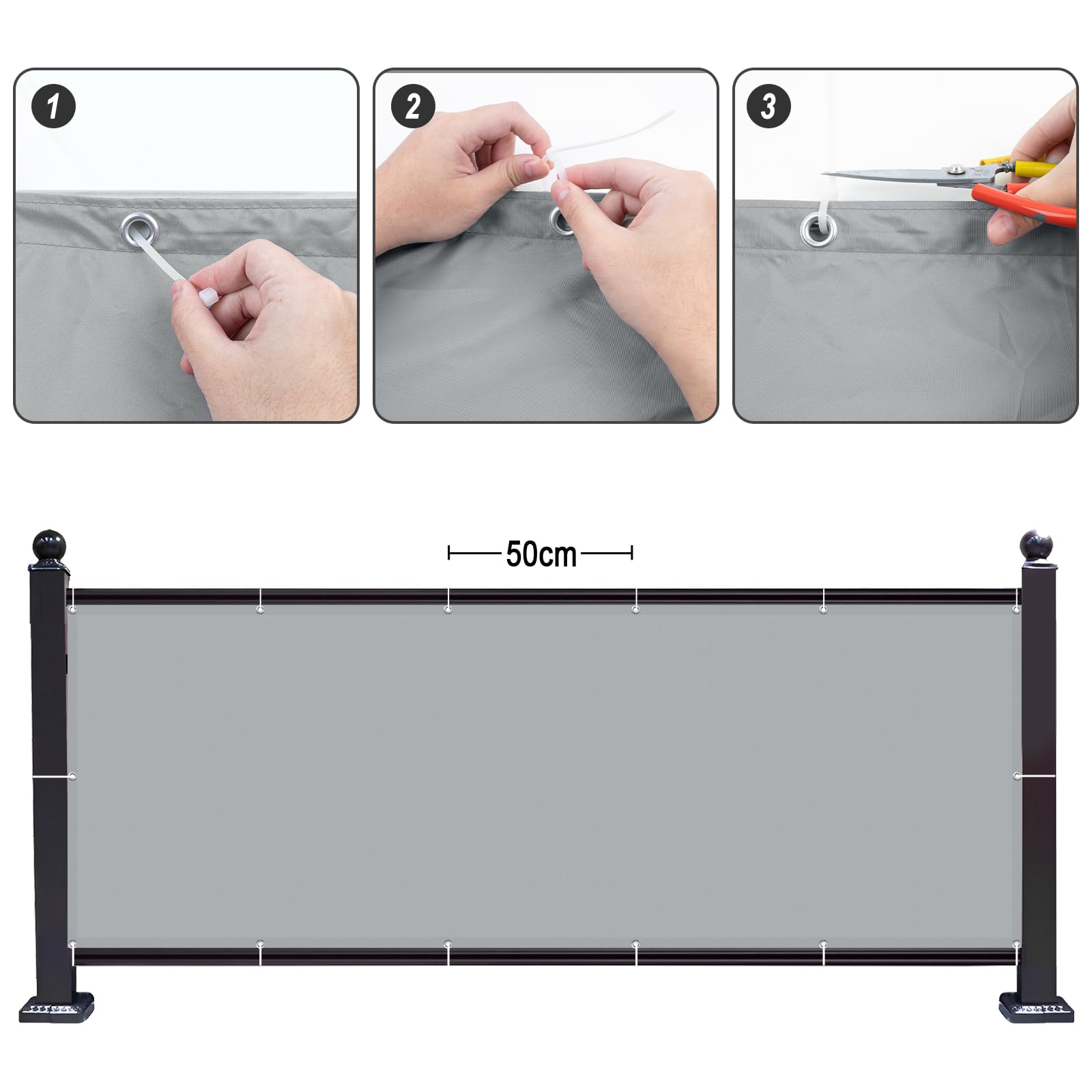 1

2

3

50cm