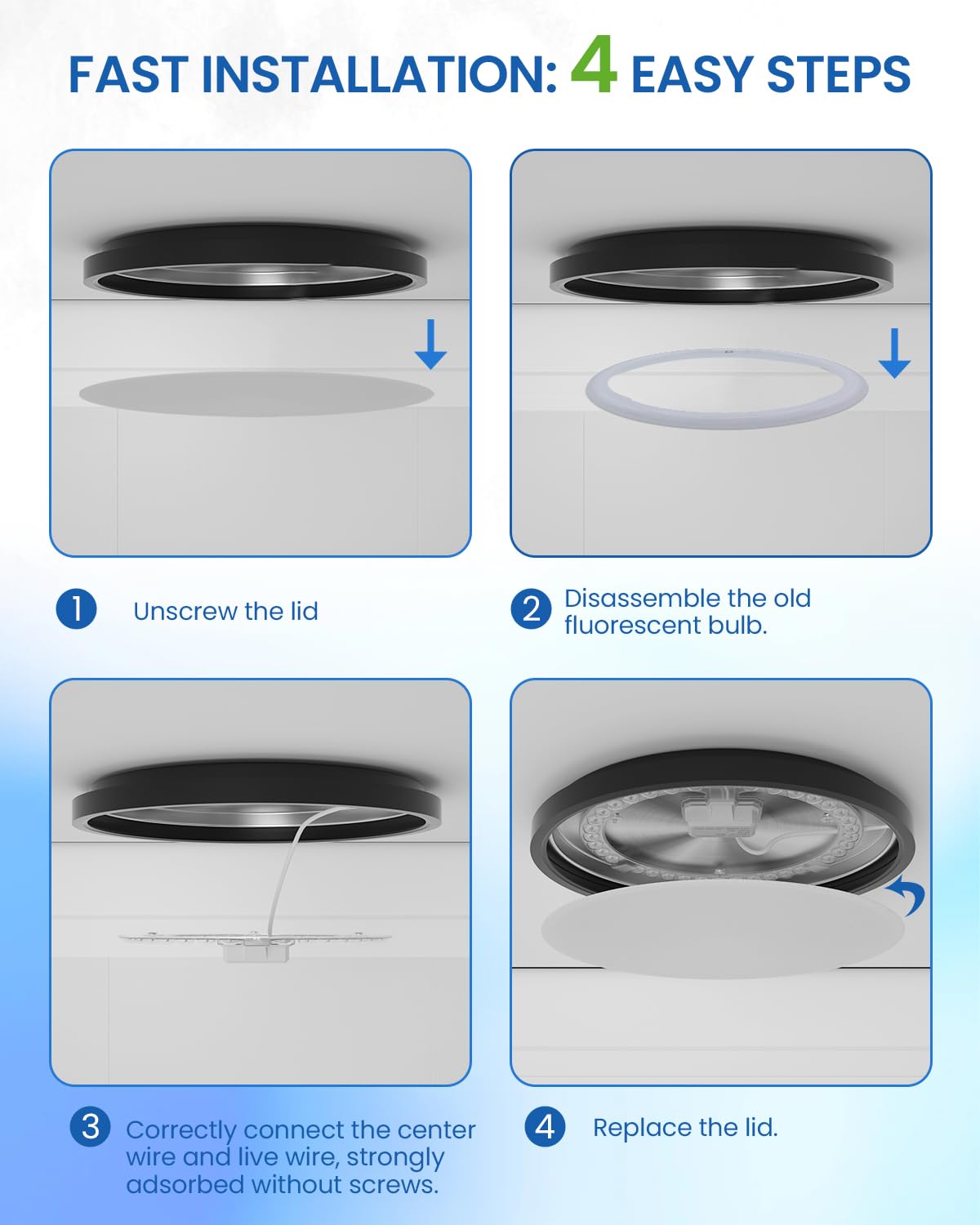 FAST INSTALLATION: 4 EASY STEPS

1 Unscrew the lid

2 Disassemble the old fluorescent bulb.

3 Correctly connect the center wire and live wire, strongly adsorbed without screws.

4 Replace the lid.