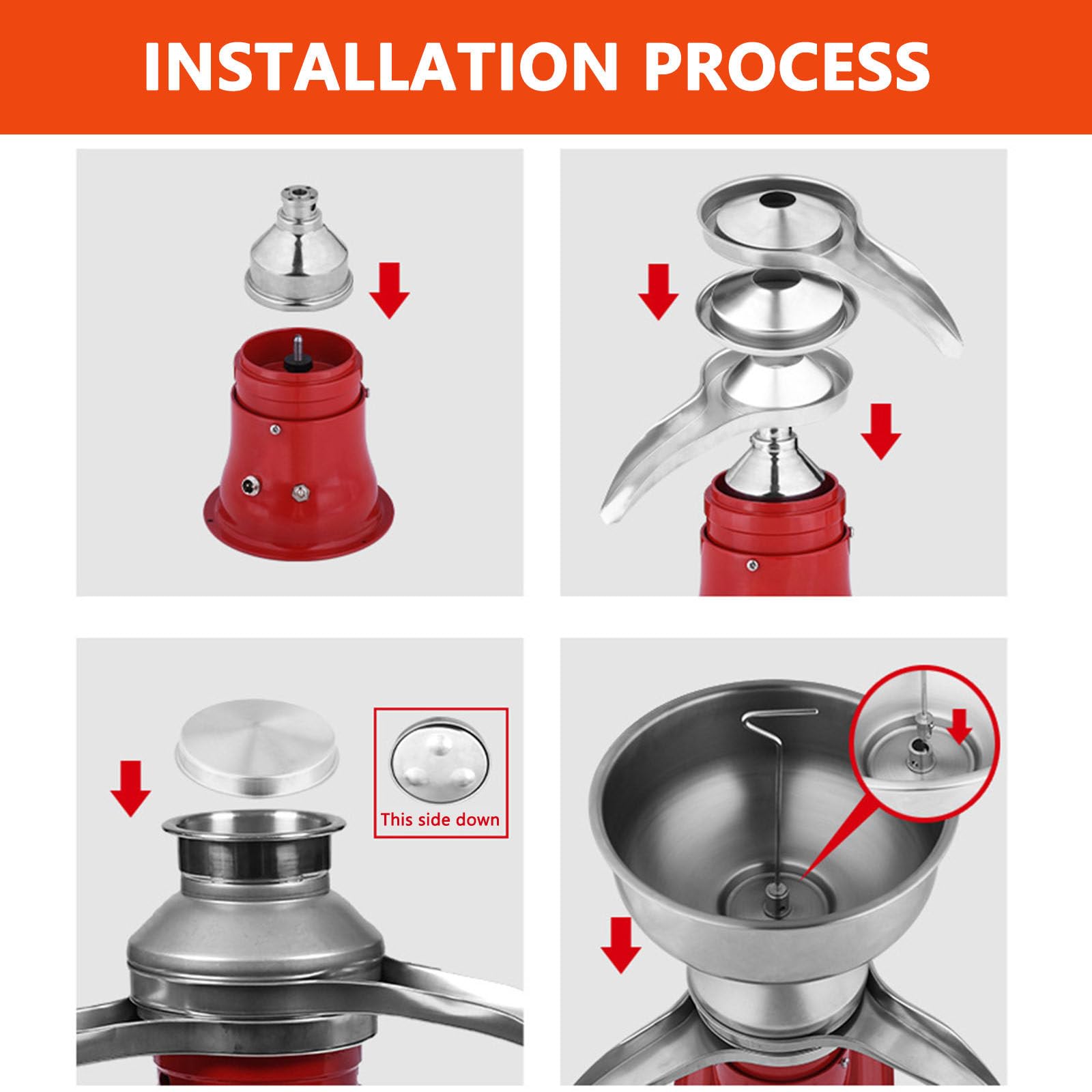 INSTALLATION PROCESS

This side down