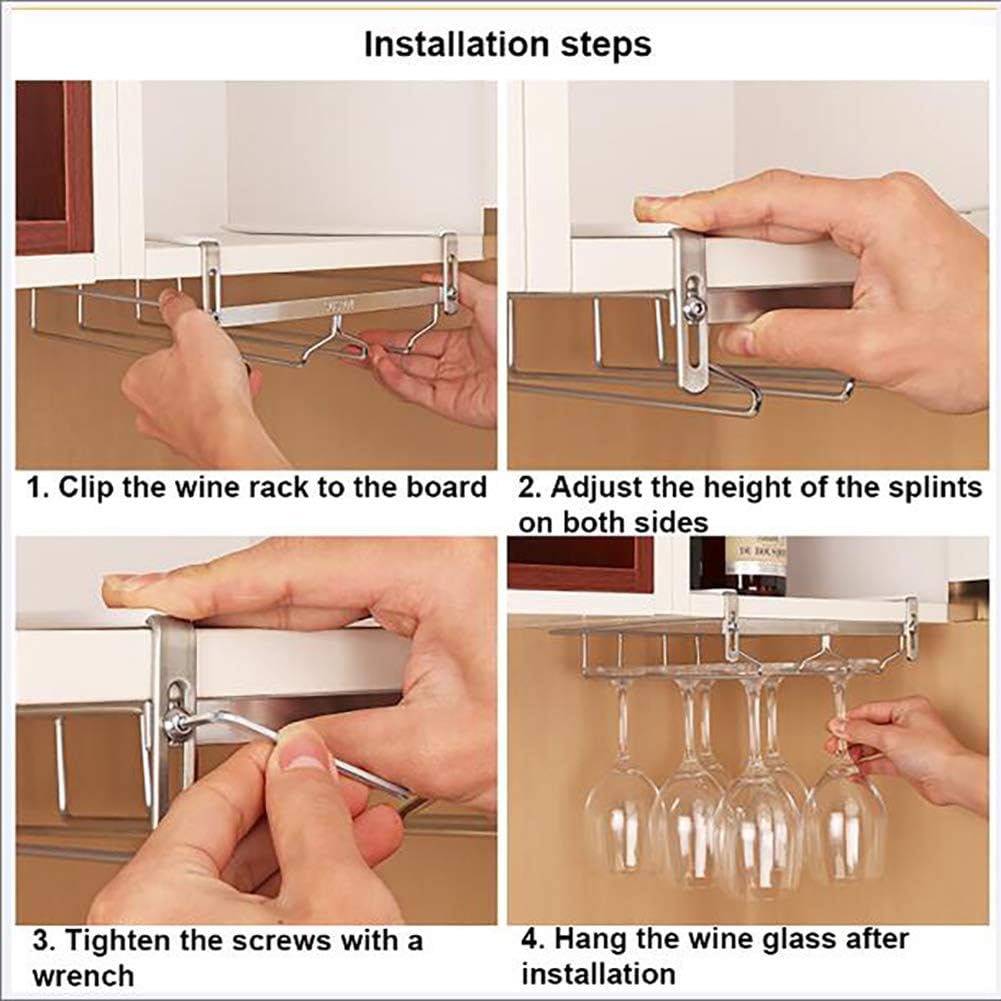 Installation steps

1. Clip the wine rack to the board

2. Adjust the height of the splints on both sides

3. Tighten the screws with a wrench

4. Hang the wine glass after installation