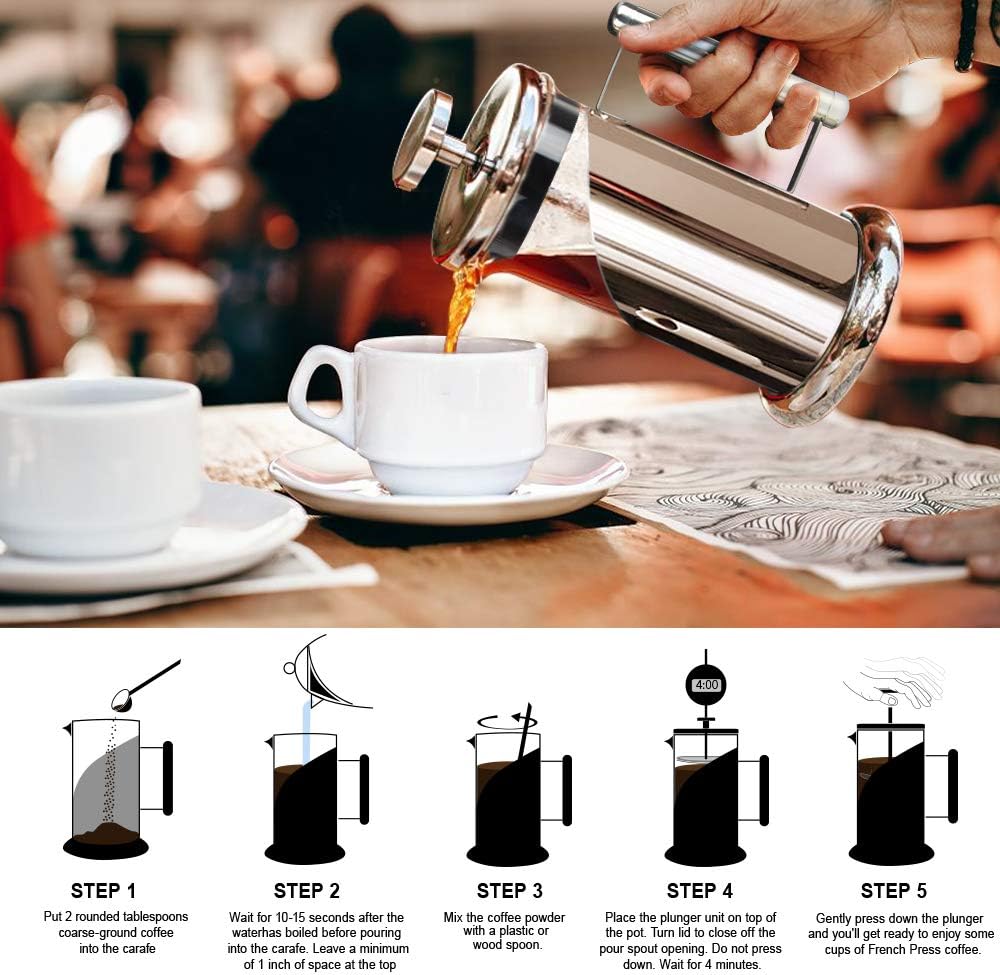 4:00

STEP 1
Put 2 rounded tablespoons coarse-ground coffee into the carafe

STEP 2
Wait for 10-15 seconds after the waterhas boiled before pouring into the carafe. Leave a minimum of 1 inch of space at the top

STEP 3
Mix the coffee powder with a plastic or wood spoon.

STEP 4
Place the plunger unit on top of the pot. Turn lid to close off the pour spout opening. Do not press down. Wait for 4 minutes.

STEP 5
Gently press down the plunger and you'll get ready to enjoy some cups of French Press coffee.