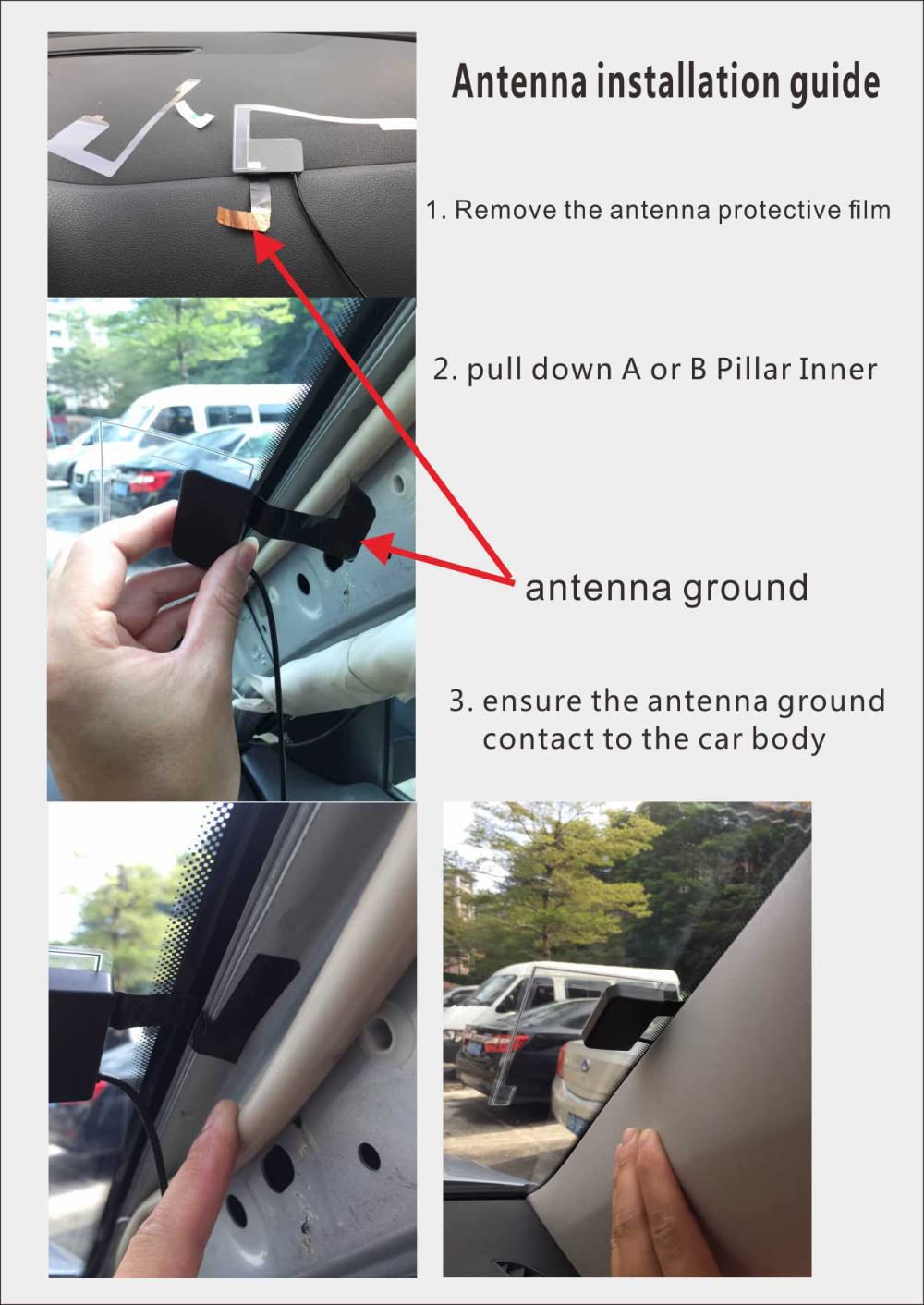 Antenna installation guide

1. Remove the antenna protective film

2. pull down A or B Pillar Inner

antenna ground

3. ensure the antenna ground contact to the car body