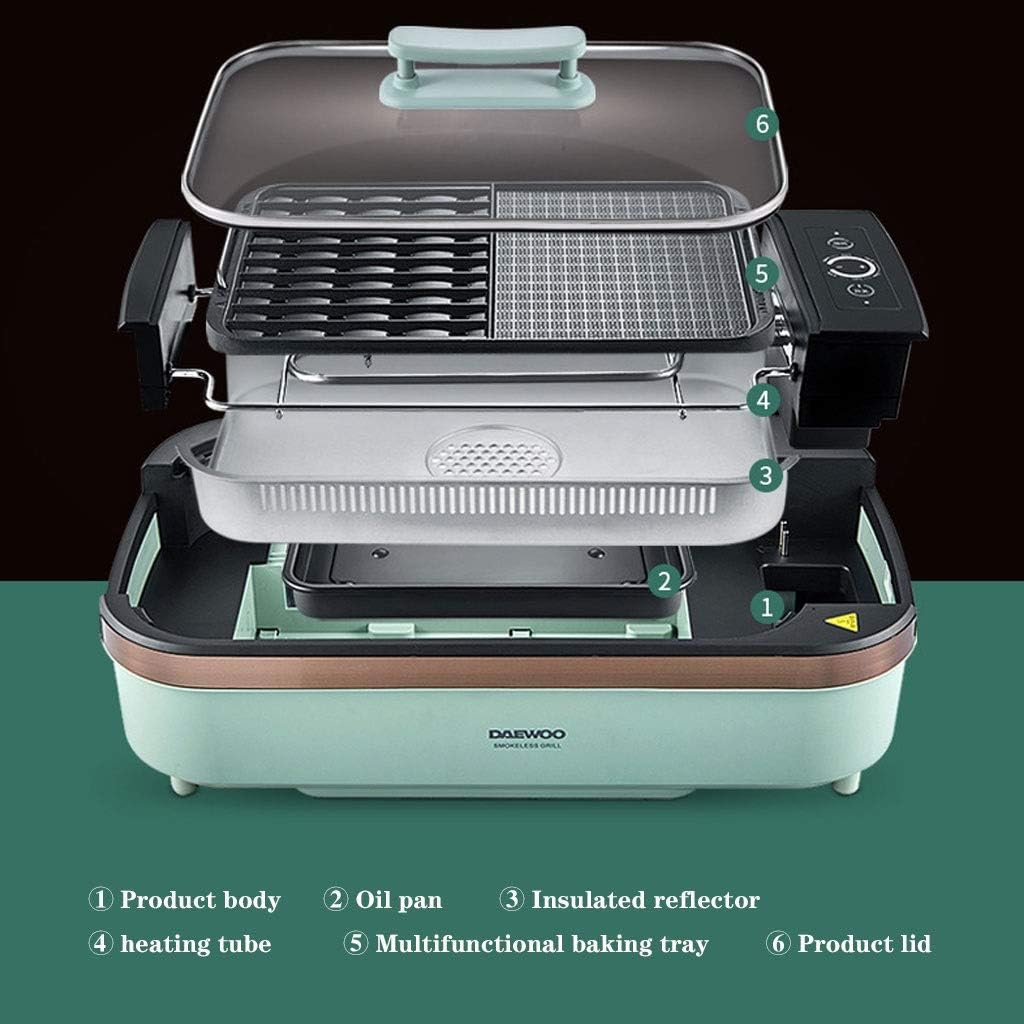 6

5

4

3

2

1

DAEWOO
SMOKELESS GRILL

① Product body ② Oil pan ③ Insulated reflector
④ heating tube ⑤ Multifunctional baking tray ⑥ Product lid