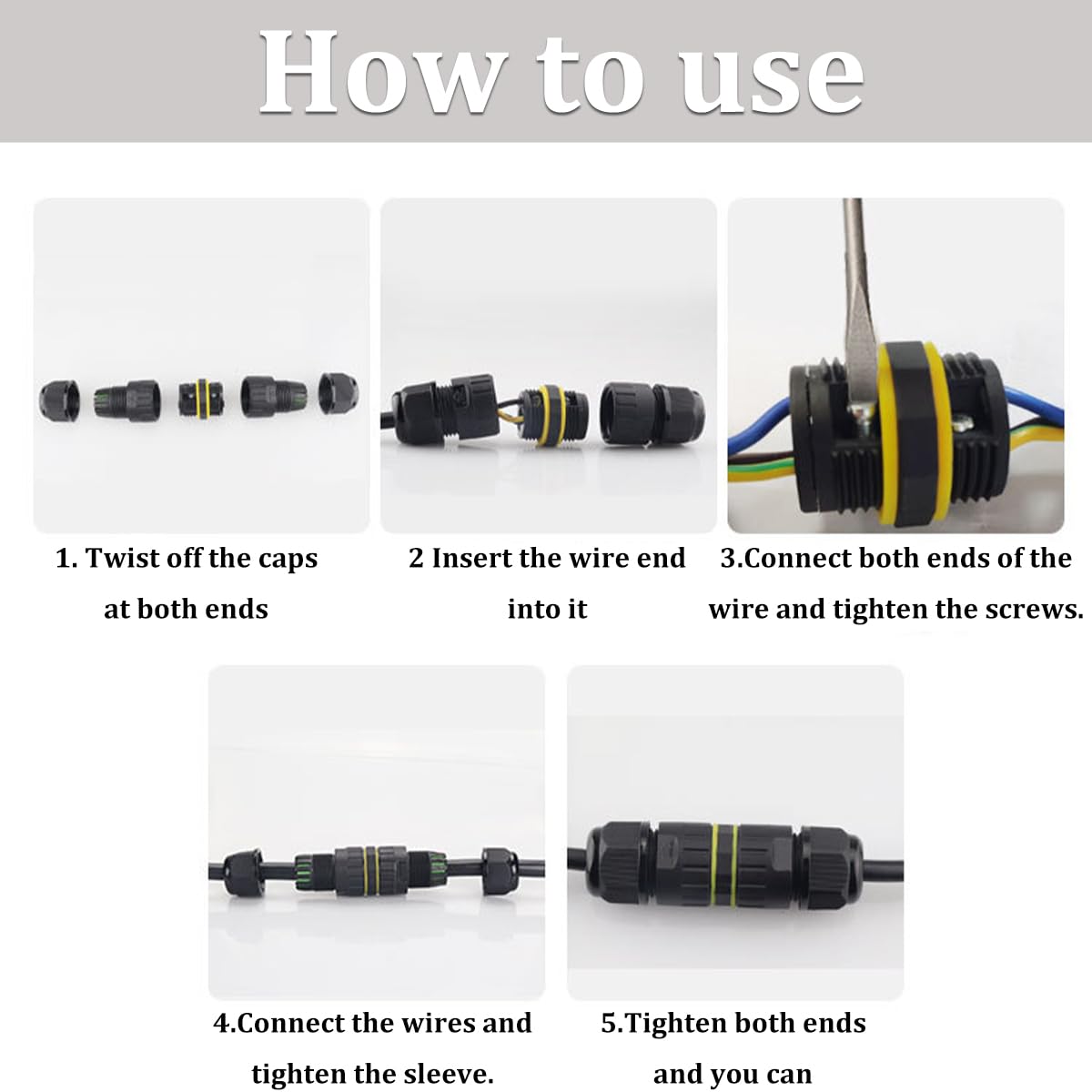 How to use

1. Twist off the caps at both ends

2 Insert the wire end into it

3.Connect both ends of the wire and tighten the screws.

4.Connect the wires and tighten the sleeve.

5.Tighten both ends and you can