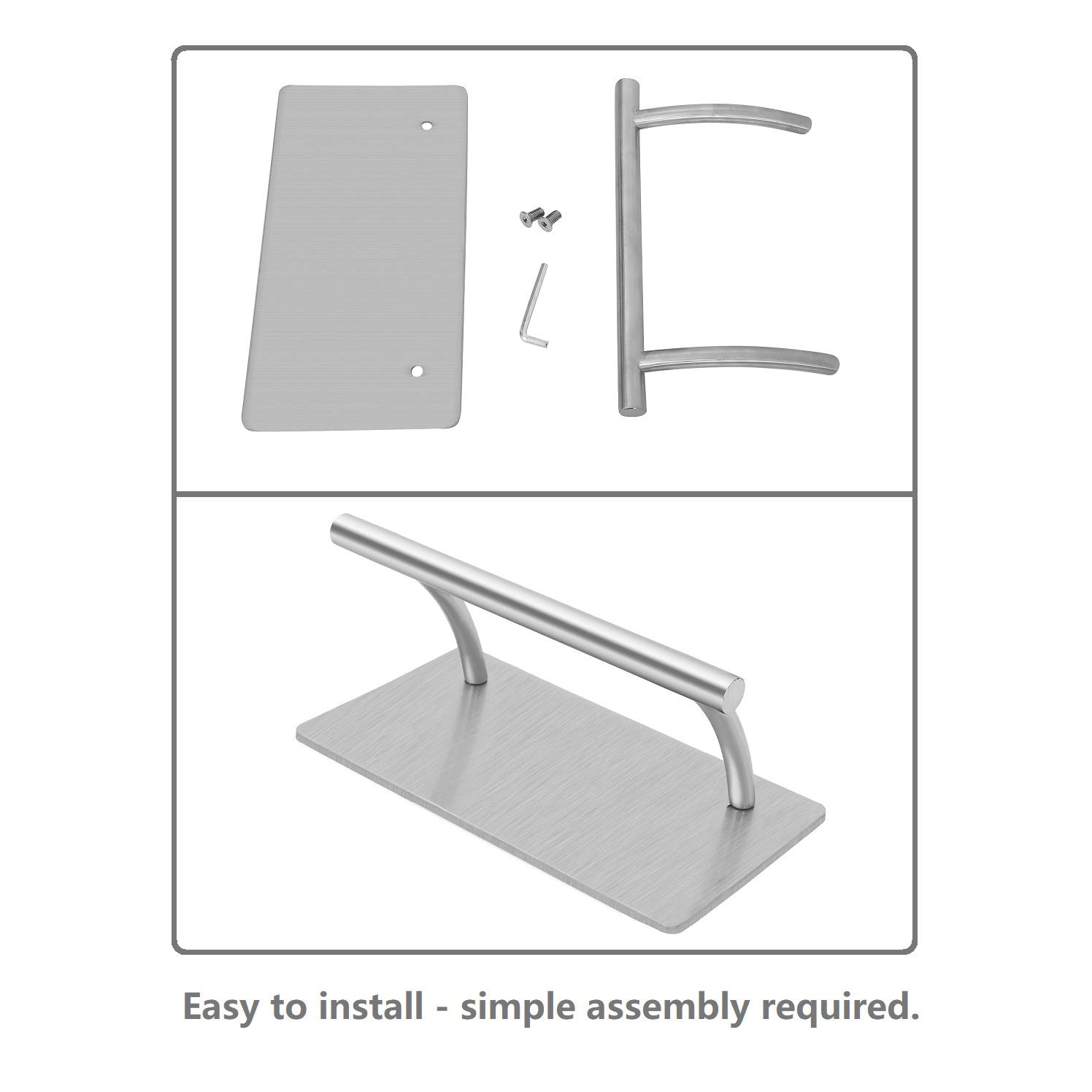 Easy to install - simple assembly required.