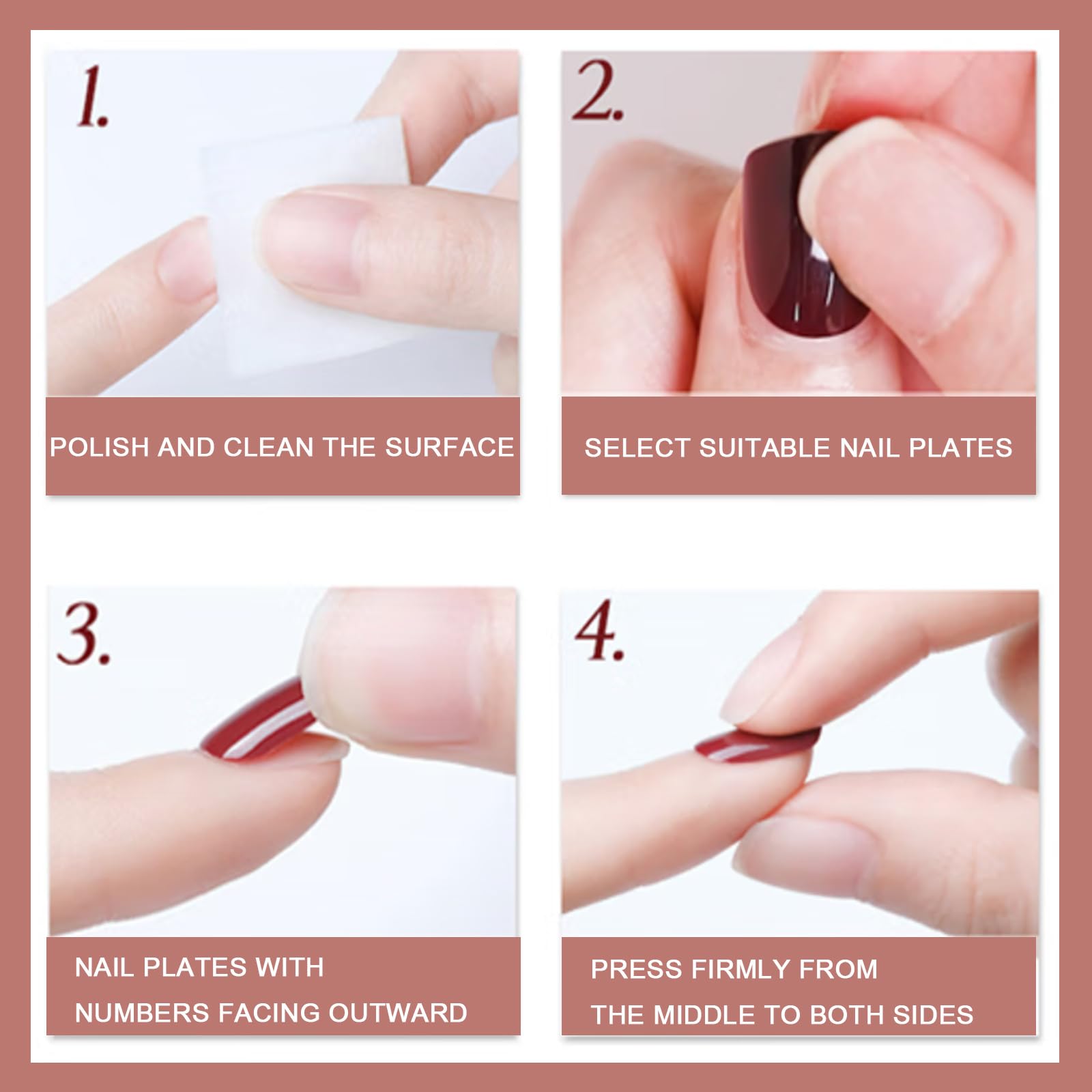 1.

POLISH AND CLEAN THE SURFACE

2.

SELECT SUITABLE NAIL PLATES

3.

NAIL PLATES WITH NUMBERS FACING OUTWARD

4.

PRESS FIRMLY FROM THE MIDDLE TO BOTH SIDES