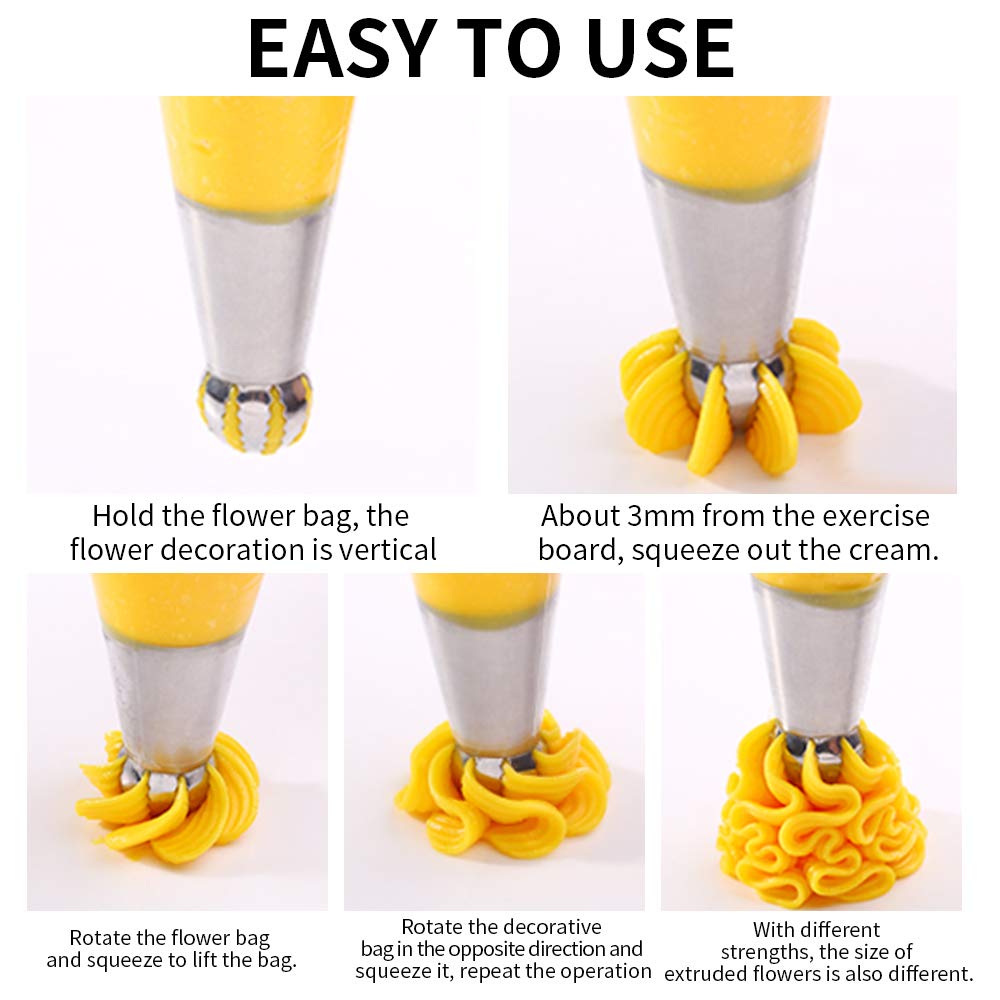 EASY TO USE

Hold the flower bag, the flower decoration is vertical

About 3mm from the exercise board, squeeze out the cream.

Rotate the flower bag and squeeze to lift the bag.

Rotate the decorative bag in the opposite direction and squeeze it, repeat the operation

With different strengths, the size of extruded flowers is also different.