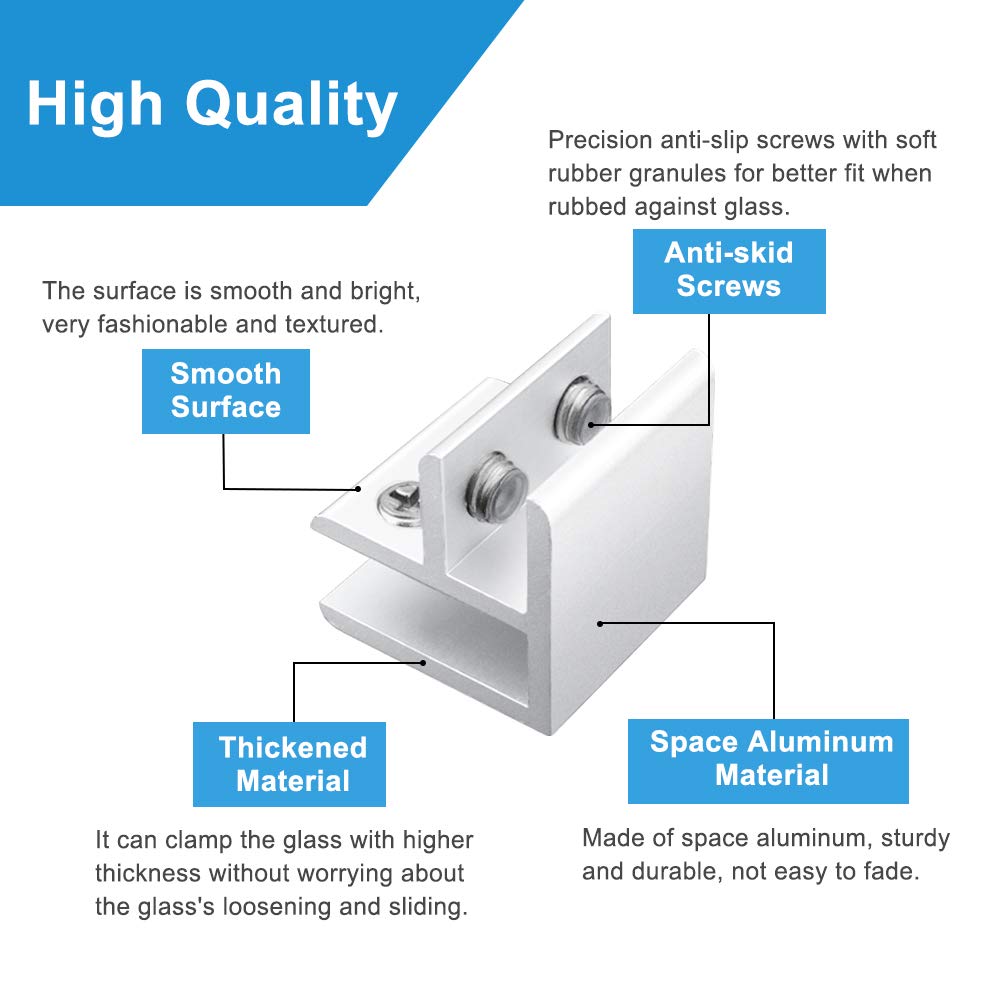 High Quality

Precision anti-slip screws with soft rubber granules for better fit when rubbed against glass.

Anti-skid Screws

The surface is smooth and bright, very fashionable and textured.

Smooth Surface

Thickened Material

It can clamp the glass with higher thickness without worrying about the glass's loosening and sliding.

Space Aluminum Material

Made of space aluminum, sturdy and durable, not easy to fade.