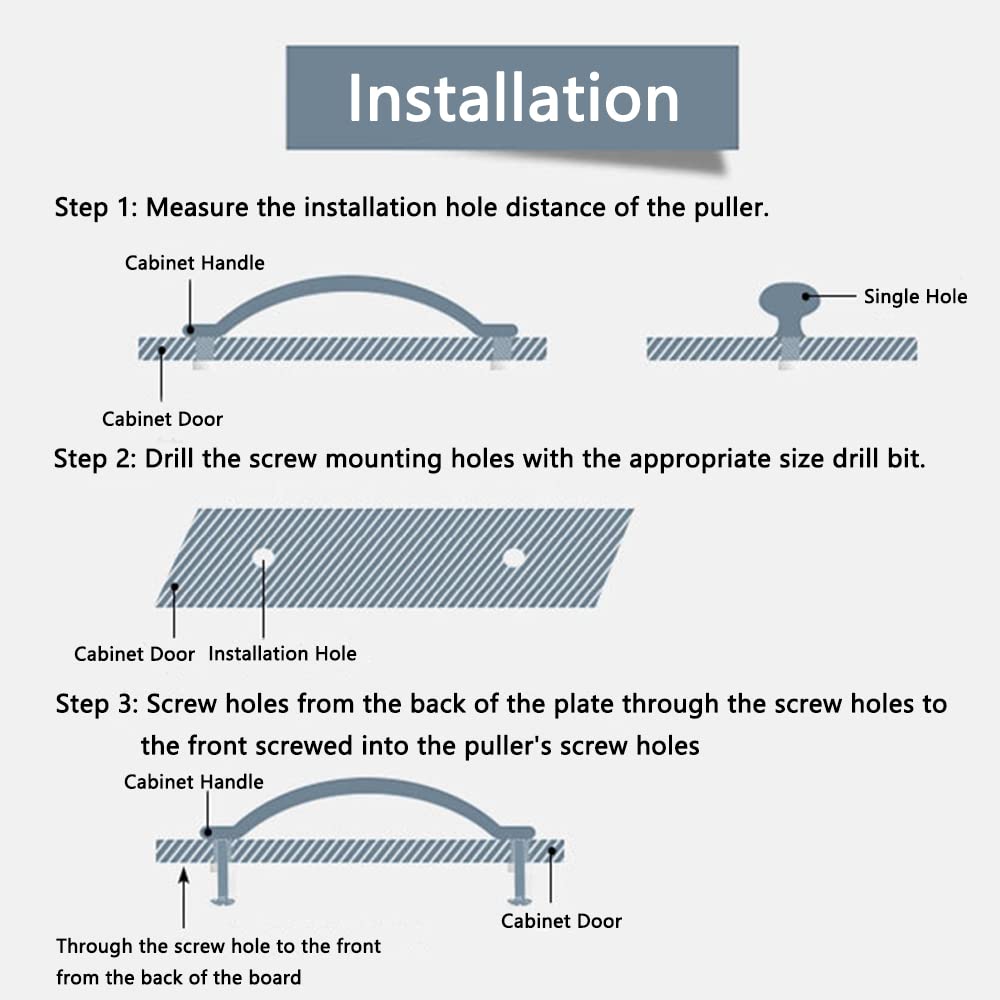 Installation

Step 1: Measure the installation hole distance of the puller.

Cabinet Handle

Single Hole

Cabinet Door

Step 2: Drill the screw mounting holes with the appropriate size drill bit.

Cabinet Door Installation Hole

Step 3: Screw holes from the back of the plate through the screw holes to the front screwed into the puller's screw holes

Cabinet Handle

Cabinet Door

Through the screw hole to the front from the back of the board