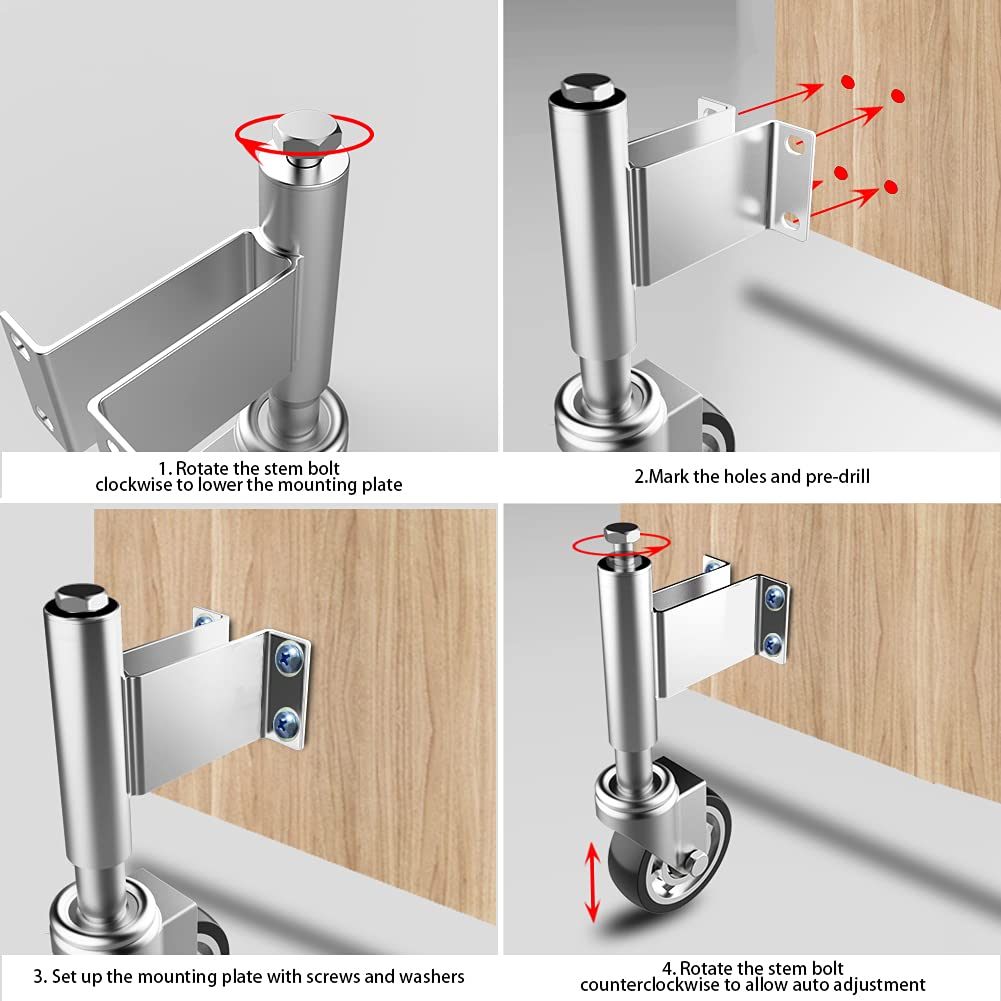 1. Rotate the stem bolt clockwise to lower the mounting plate

2.Mark the holes and pre-drill

3. Set up the mounting plate with screws and washers

4. Rotate the stem bolt counterclockwise to allow auto adjustment