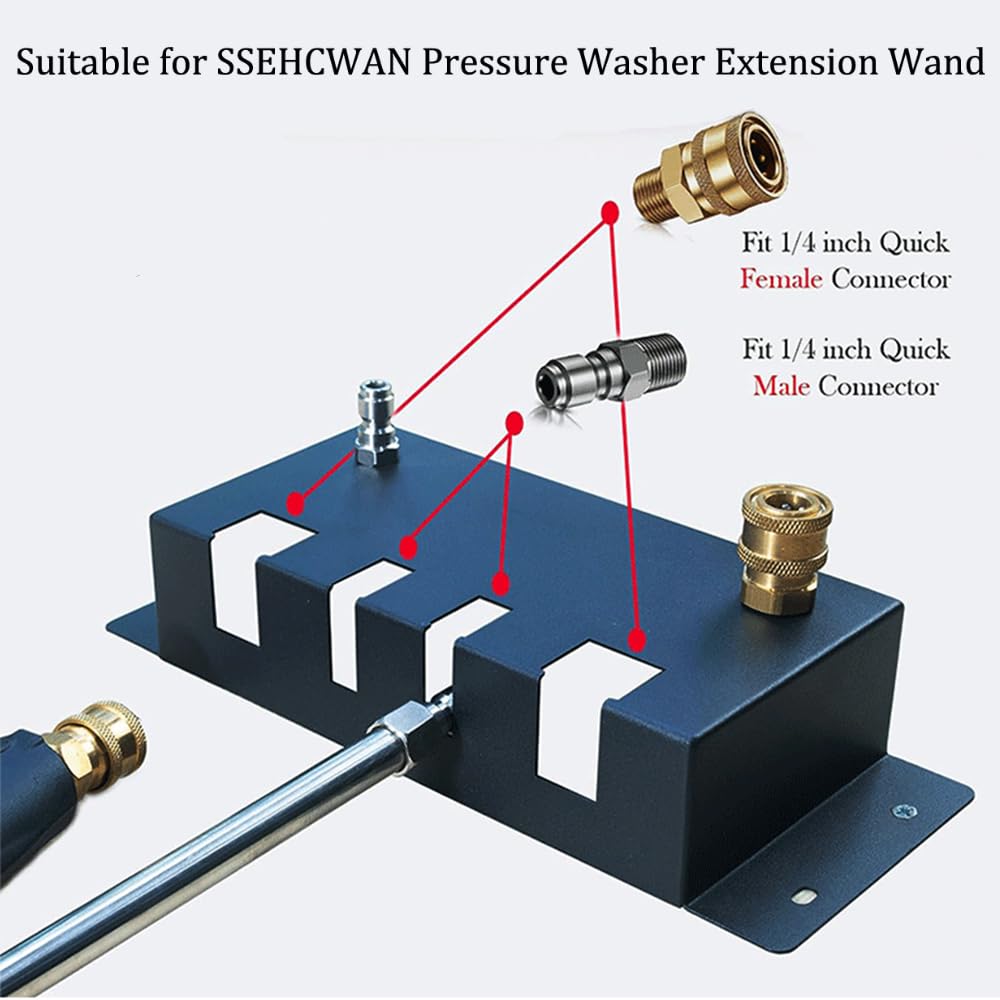 Suitable for SSEHCWAN Pressure Washer Extension Wand

Fit 1/4 inch Quick Female Connector

Fit 1/4 inch Quick Male Connector