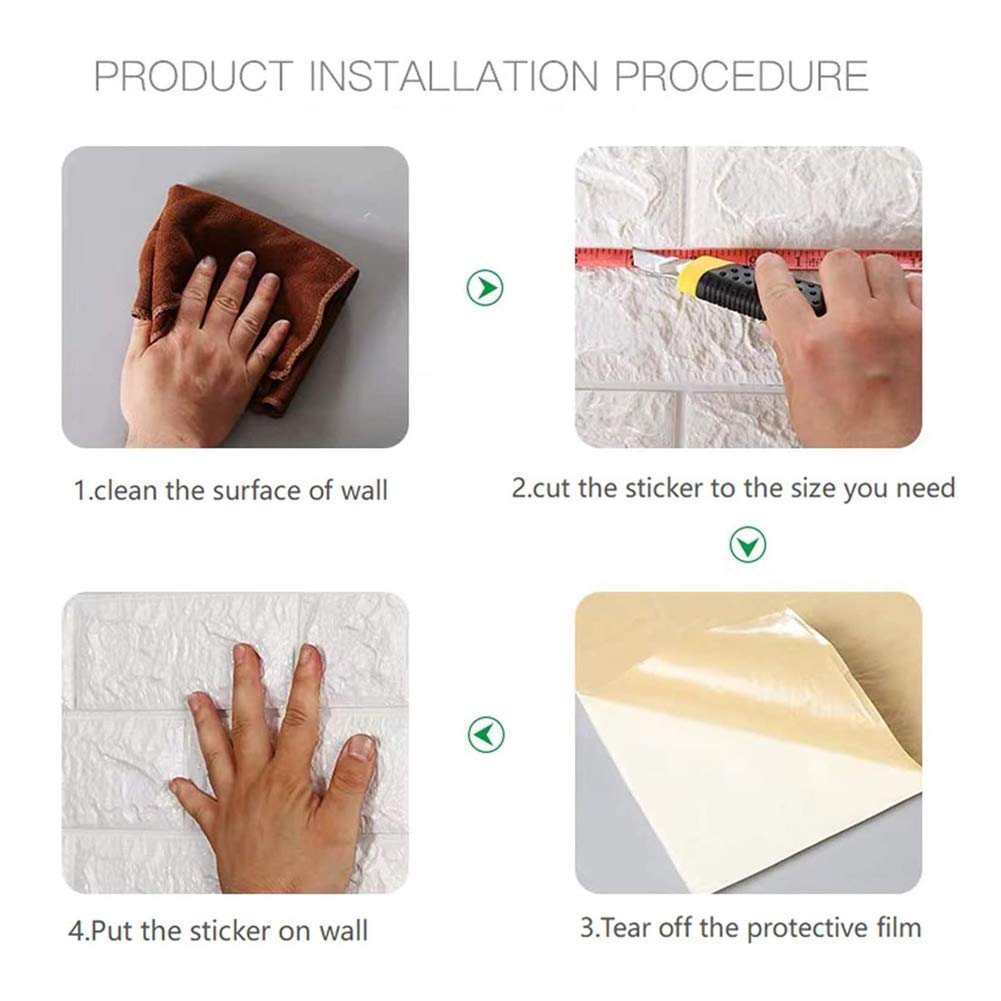 PRODUCT INSTALLATION PROCEDURE

1.clean the surface of wall

2.cut the sticker to the size you need

4.Put the sticker on wall

3.Tear off the protective film