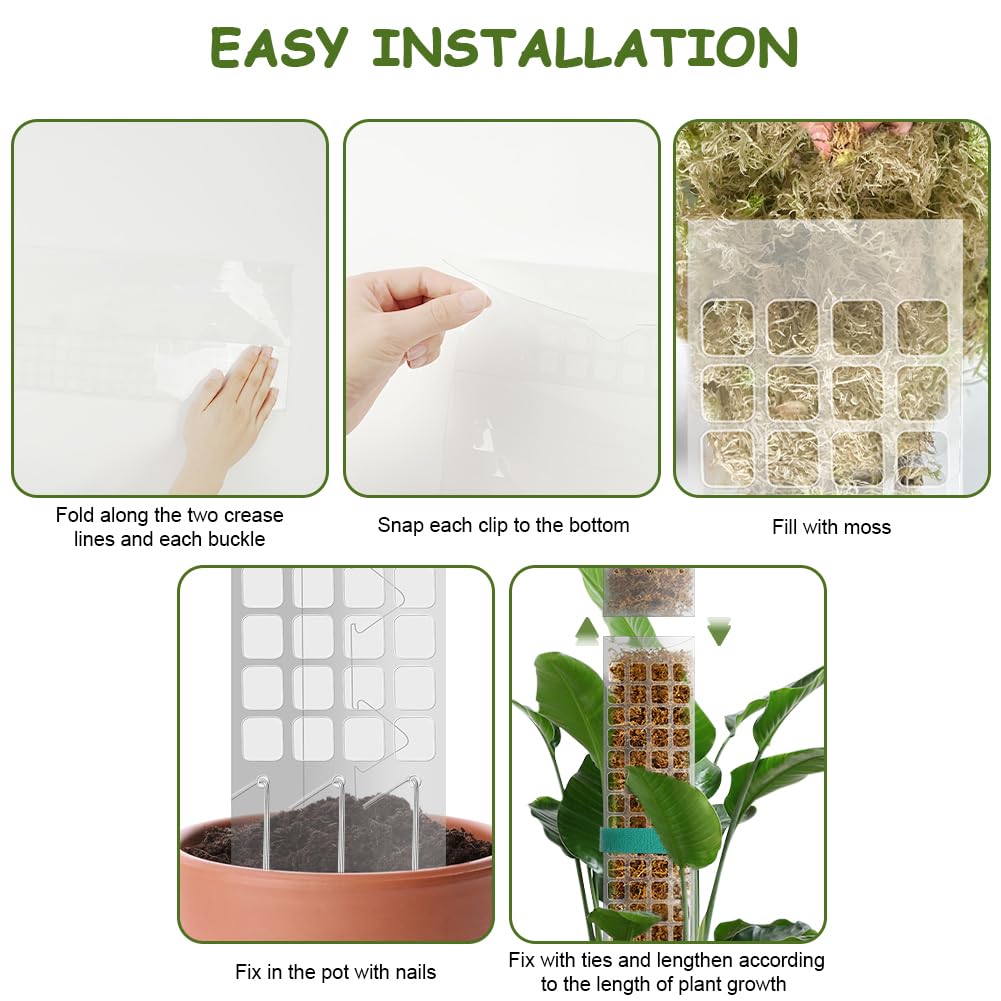 EASY INSTALLATION

Fold along the two crease lines and each buckle

Snap each clip to the bottom

Fill with moss

Fix in the pot with nails

Fix with ties and lengthen according to the length of plant growth