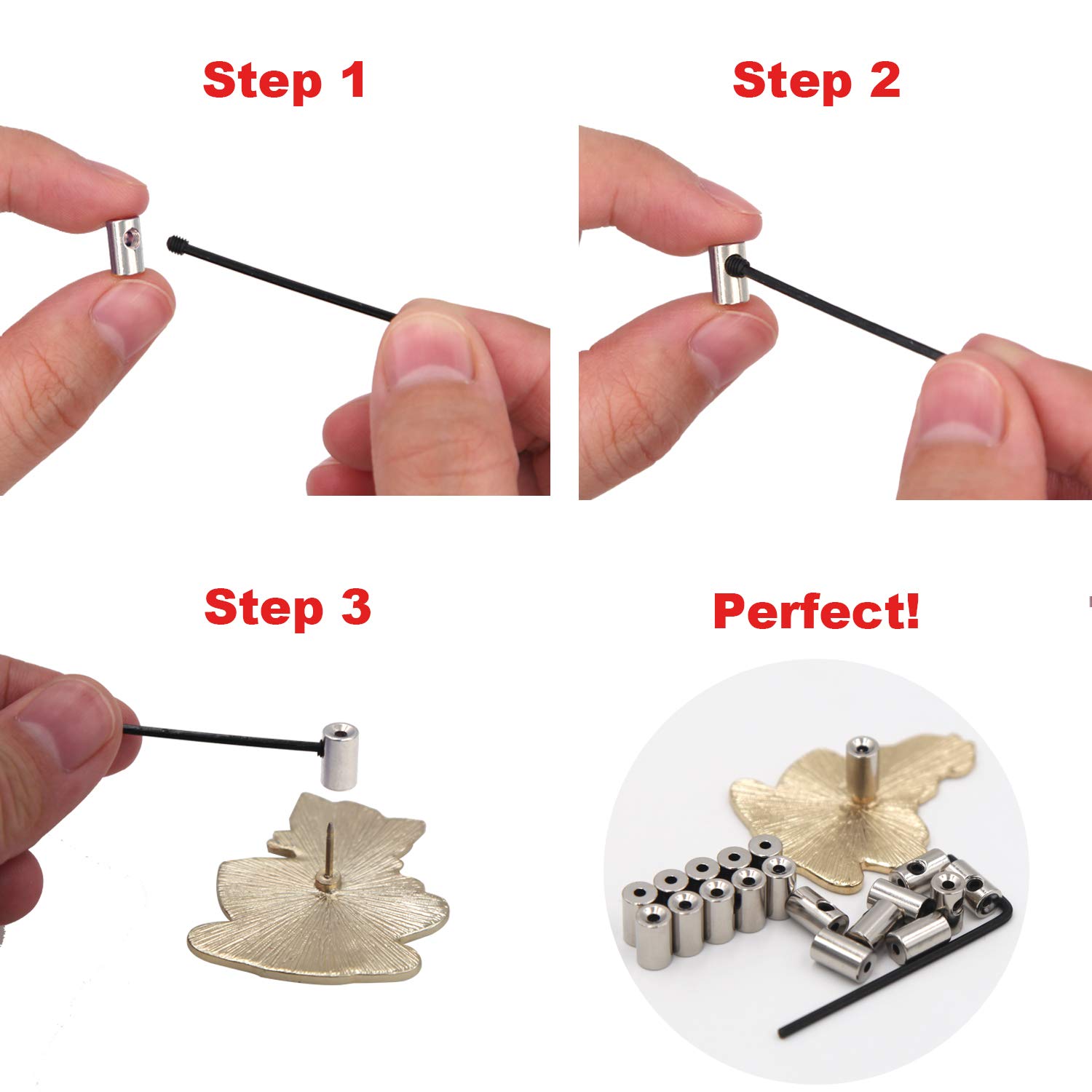 Step 1

Step 2

Step 3

Perfect!