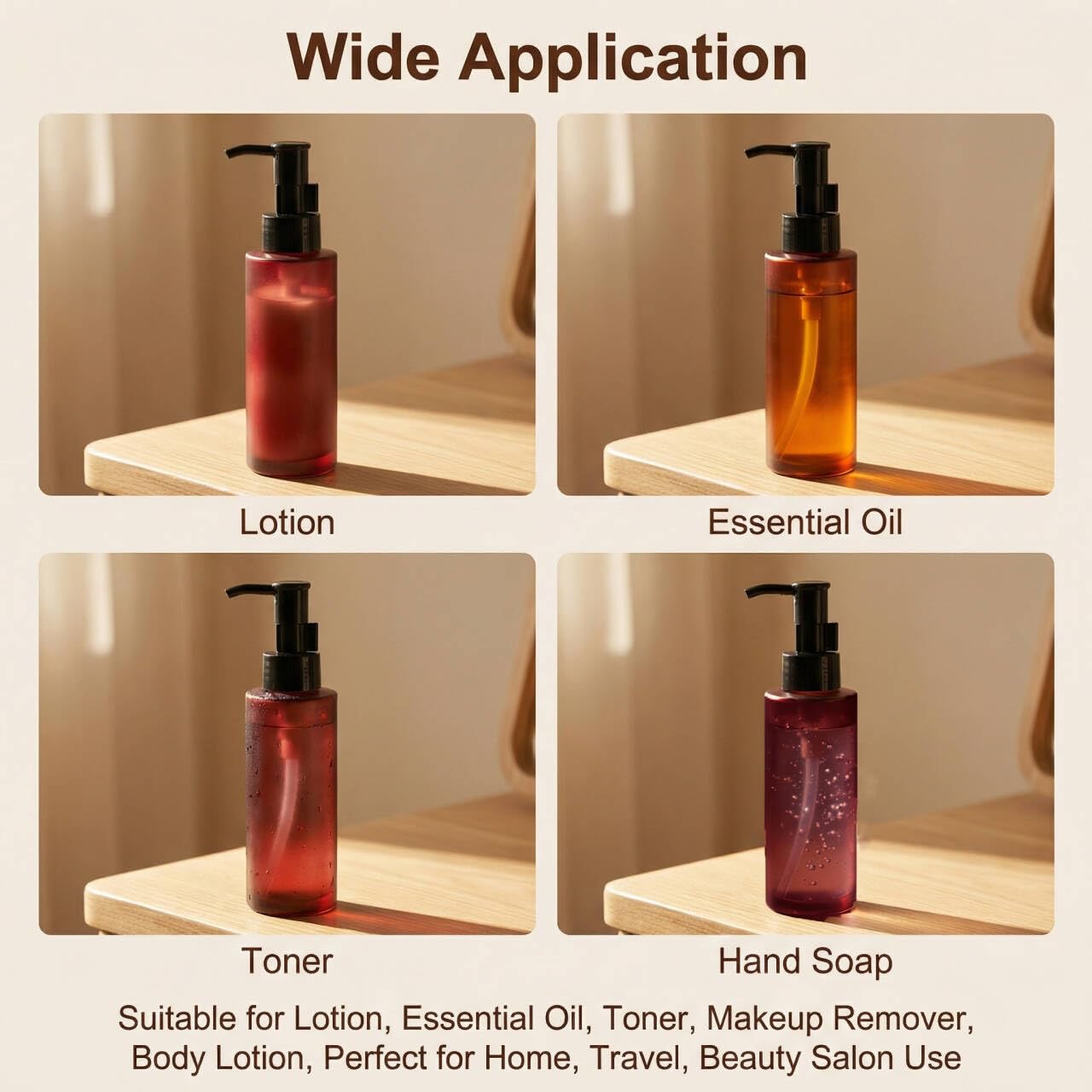 Wide Application

Lotion

Essential Oil

Toner

Hand Soap

Suitable for Lotion, Essential Oil, Toner, Makeup Remover, Body Lotion, Perfect for Home, Travel, Beauty Salon Use