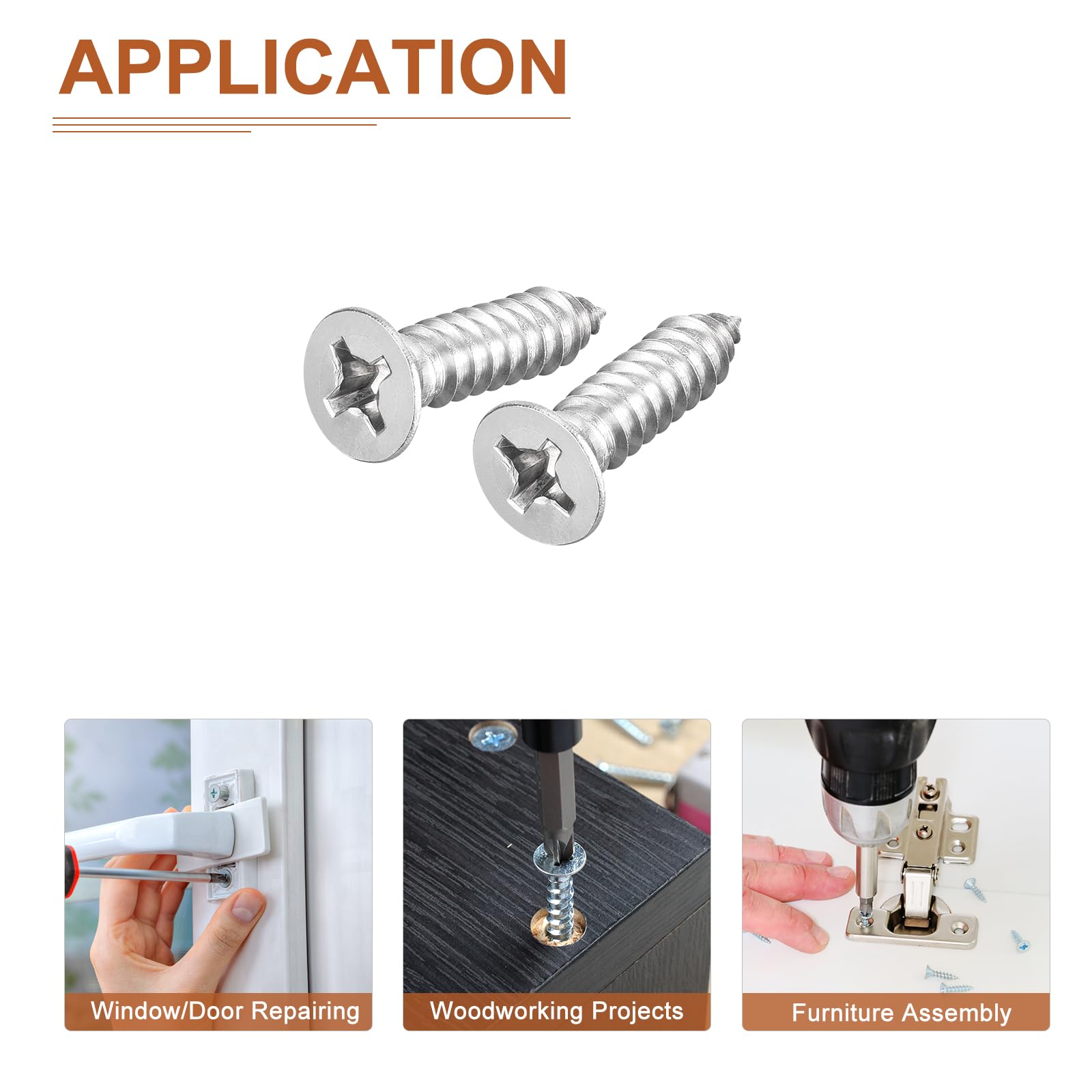 APPLICATION

Window/Door Repairing

Woodworking Projects

Furniture Assembly