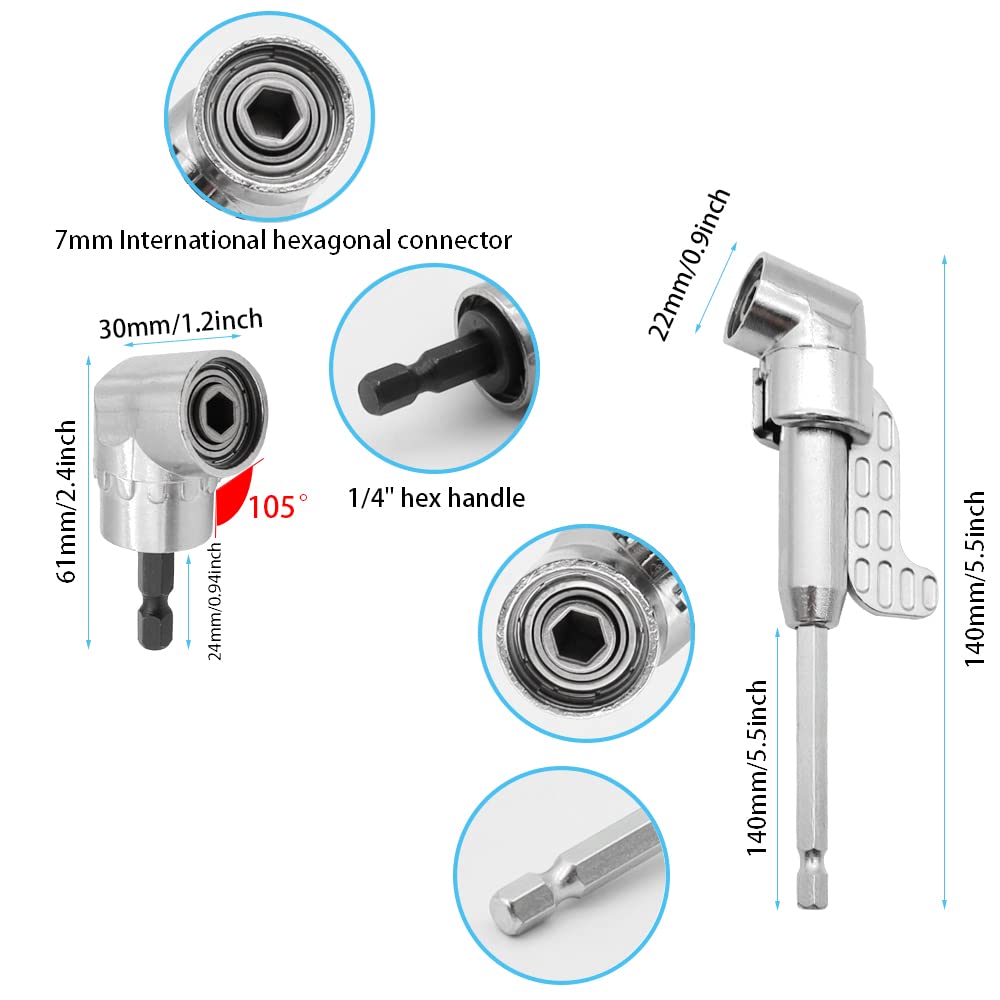 7mm International hexagonal connector

30mm/1.2inch

61mm/2.4inch

105°

24mm/0.94inch

1/4" hex handle

22mm/0.9inch

140mm/5.5inch

140mm/5.5inch