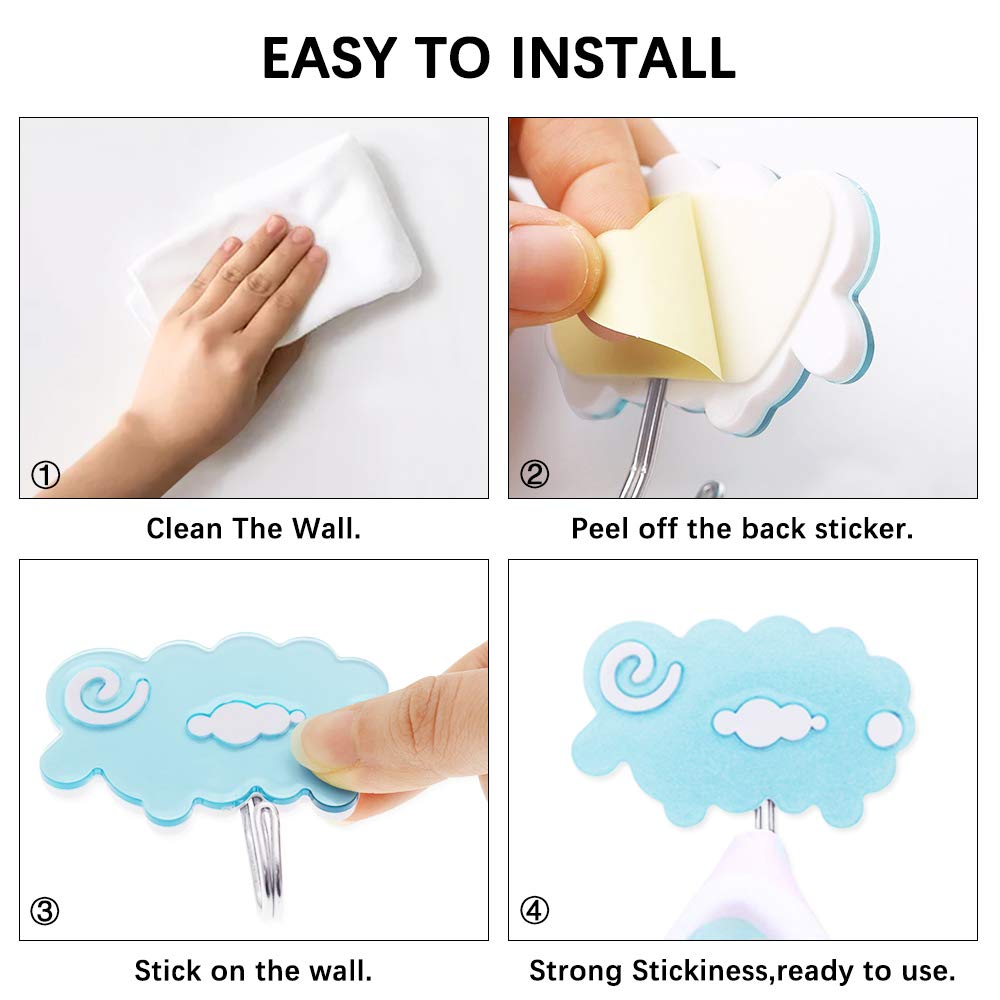 EASY TO INSTALL

①

Clean The Wall.

②

Peel off the back sticker.

③

Stick on the wall.

④

Strong Stickiness,ready to use.