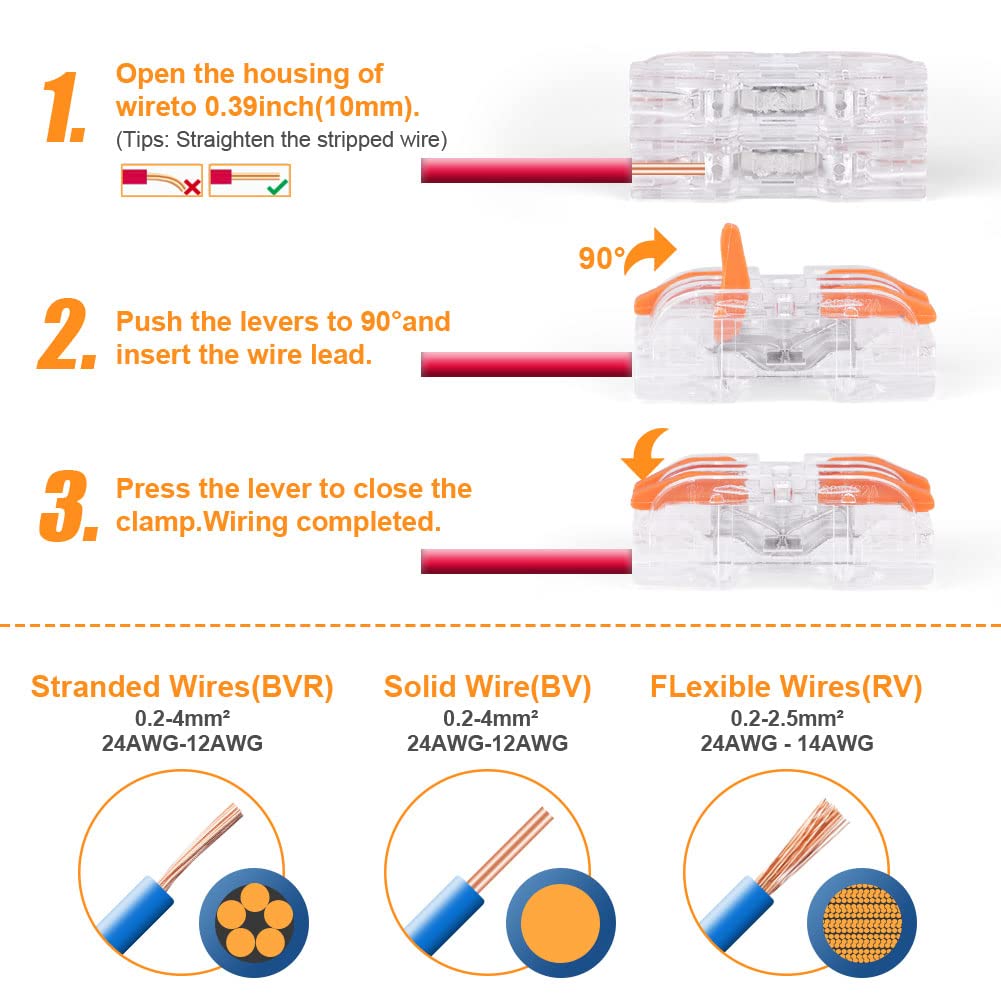 1. Open the housing of wireto 0.39inch(10mm).
(Tips: Straighten the stripped wire)

90°

2. Push the levers to 90°and insert the wire lead.

3. Press the lever to close the clamp.Wiring completed.

Stranded Wires(BVR)
0.2-4mm²
24AWG-12AWG

Solid Wire(BV)
0.2-4mm²
24AWG-12AWG

FLexible Wires(RV)
0.2-2.5mm²
24AWG - 14AWG