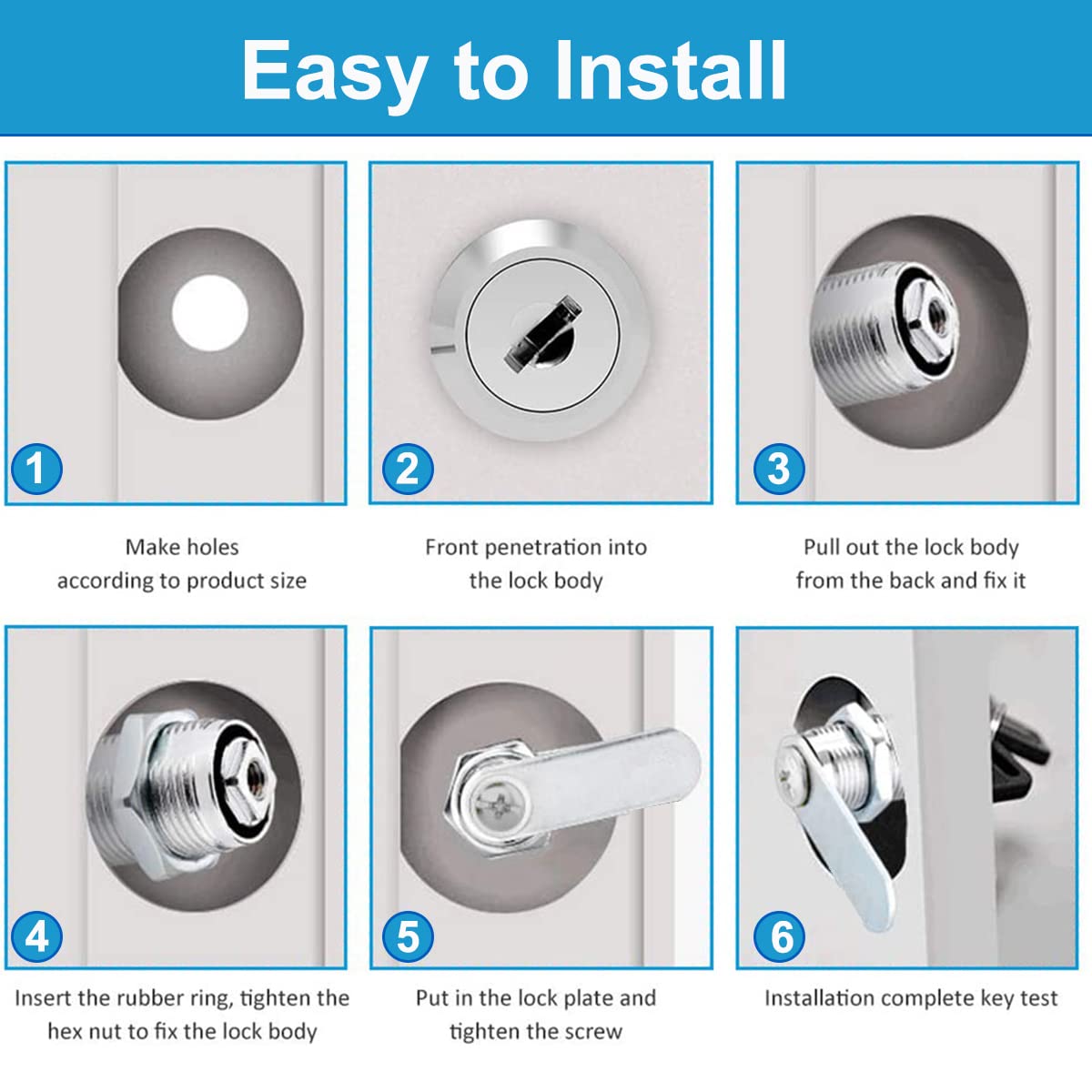 Easy to Install

1

Make holes according to product size

2

Front penetration into the lock body

3

Pull out the lock body from the back and fix it

4

Insert the rubber ring, tighten the hex nut to fix the lock body

5

Put in the lock plate and tighten the screw

6

Installation complete key test