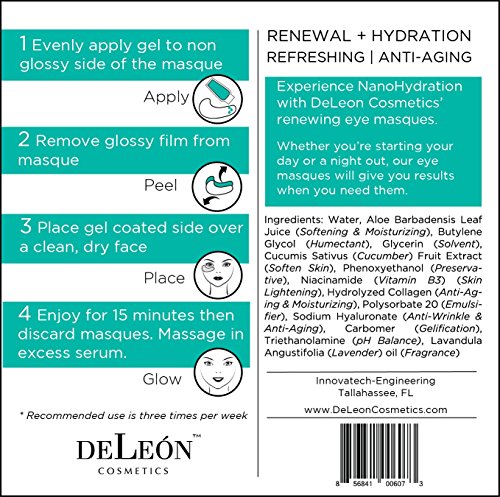 1 Evenly apply gel to non glossy side of the masque

Apply

2 Remove glossy film from masque

Peel

3 Place gel coated side over a clean, dry face

Place

4 Enjoy for 15 minutes then discard masques. Massage in excess serum.

Glow

* Recommended use is three times per week

DELEÓN™
COSMETICS

RENEWAL + HYDRATION
REFRESHING | ANTI-AGING

Experience NanoHydration with DeLeon Cosmetics' renewing eye masques.

Whether you're starting your day or a night out, our eye masques will give you results when you need them.

Ingredients: Water, Aloe Barbadensis Leaf Juice (Softening & Moisturizing), Butylene Glycol (Humectant), Glycerin (Solvent), Cucumis Sativus (Cucumber) Fruit Extract (Soften Skin), Phenoxyethanol (Preservative), Niacinamide (Vitamin B3) (Skin Lightening), Hydrolyzed Collagen (Anti-Aging & Moisturizing), Polysorbate 20 (Emulsifier), Sodium Hyaluronate (Anti-Wrinkle & Anti-Aging), Carbomer (Gelification), Triethanolamine (pH Balance), Lavandula Angustifolia (Lavender) oil (Fragrance)

Innovatech-Engineering
Tallahassee, FL

www.DeLeonCosmetics.com

8 56841 00607 3