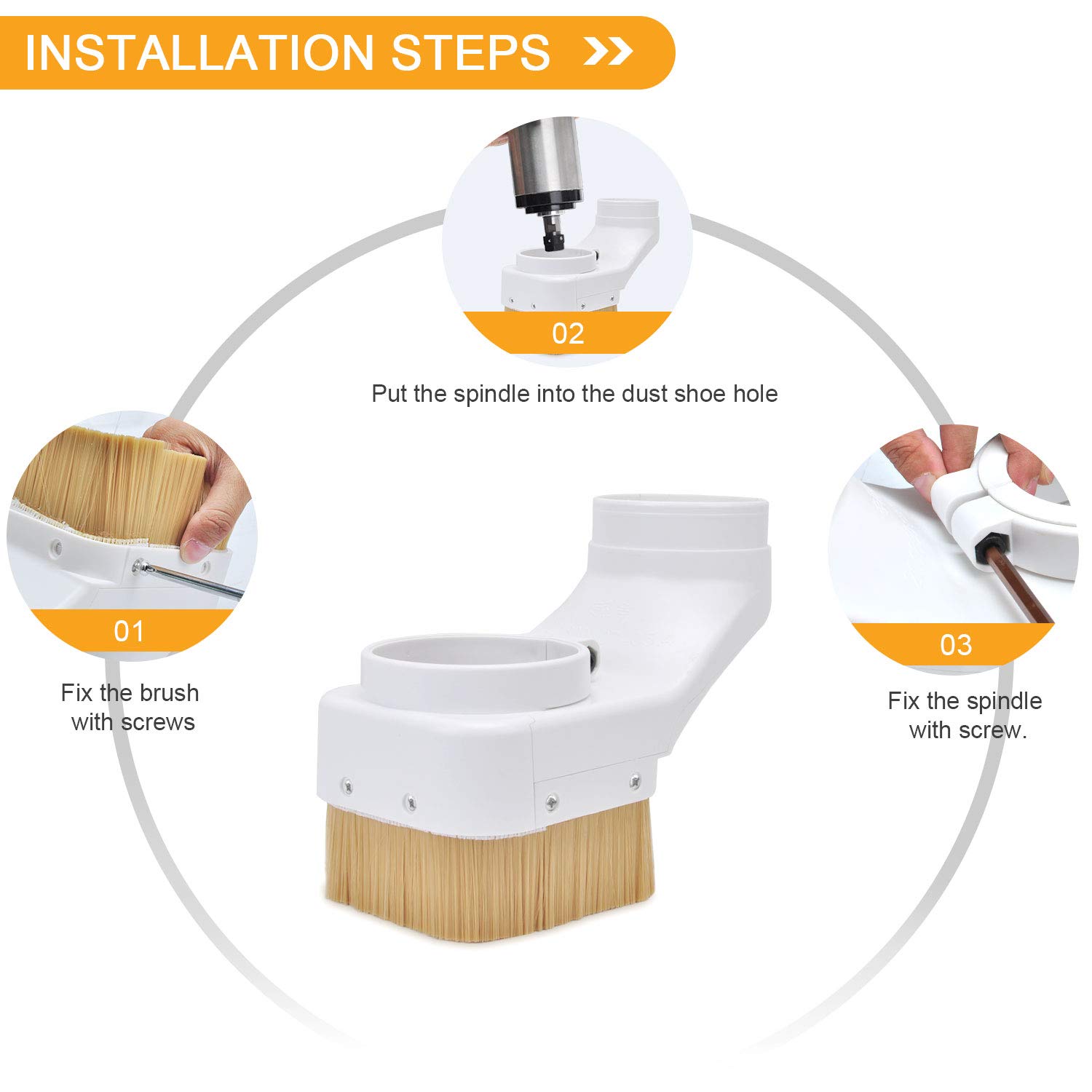 INSTALLATION STEPS >>

02

Put the spindle into the dust shoe hole

01

Fix the brush with screws

03

Fix the spindle with screw.