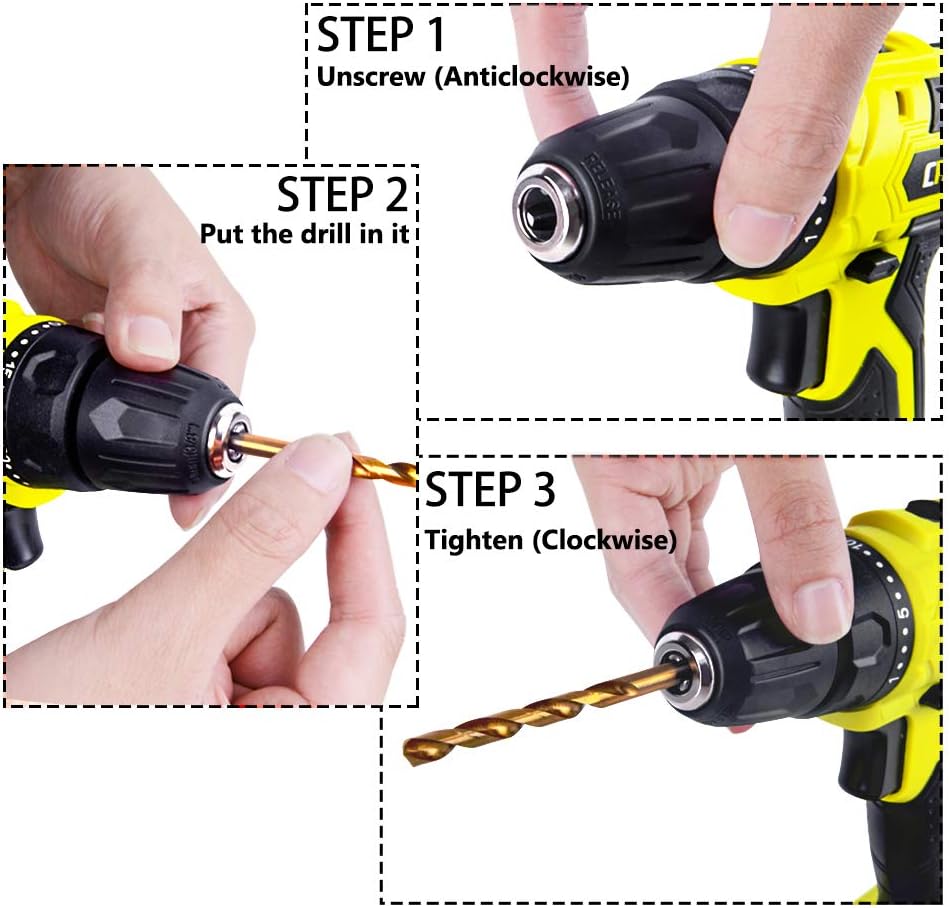 STEP 1
Unscrew (Anticlockwise)

RELEASE

STEP 2
Put the drill in it

STEP 3
Tighten (Clockwise)