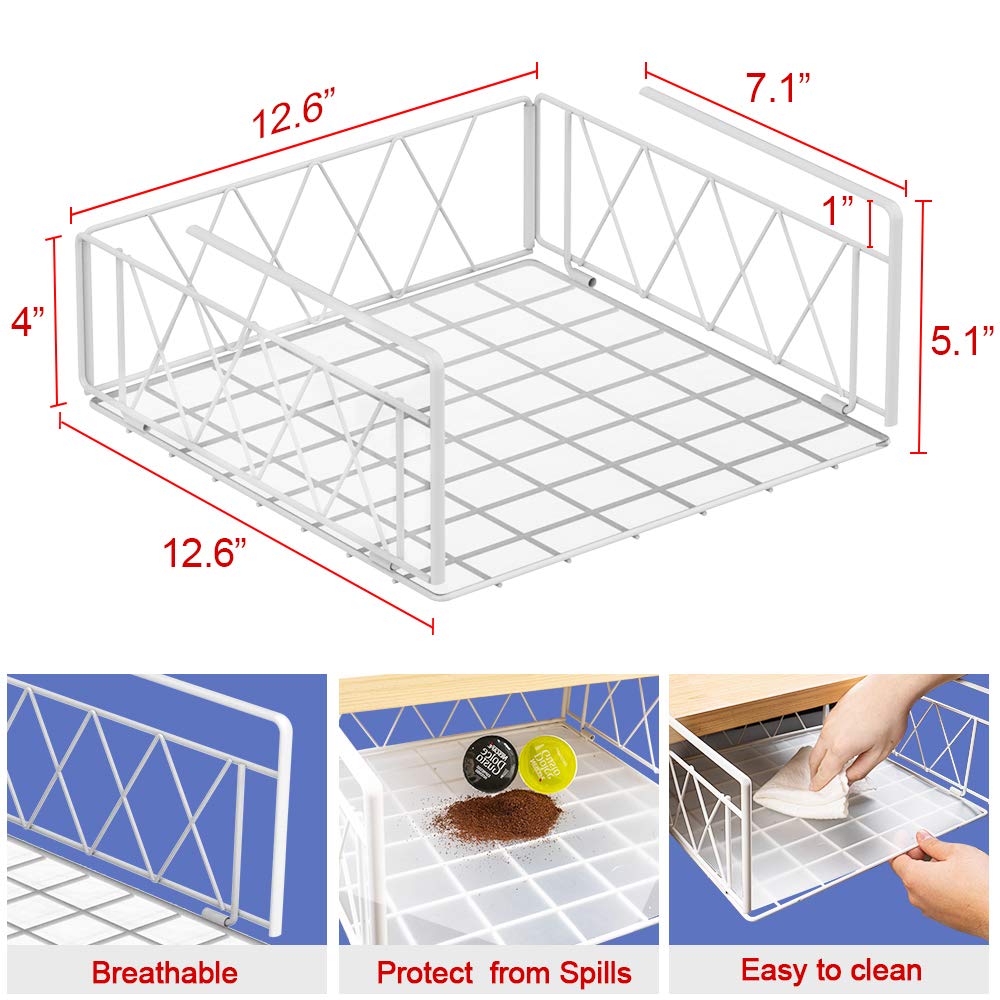 12.6”
7.1”
1”
4”
5.1”
12.6”

Breathable
Protect from Spills
Easy to clean