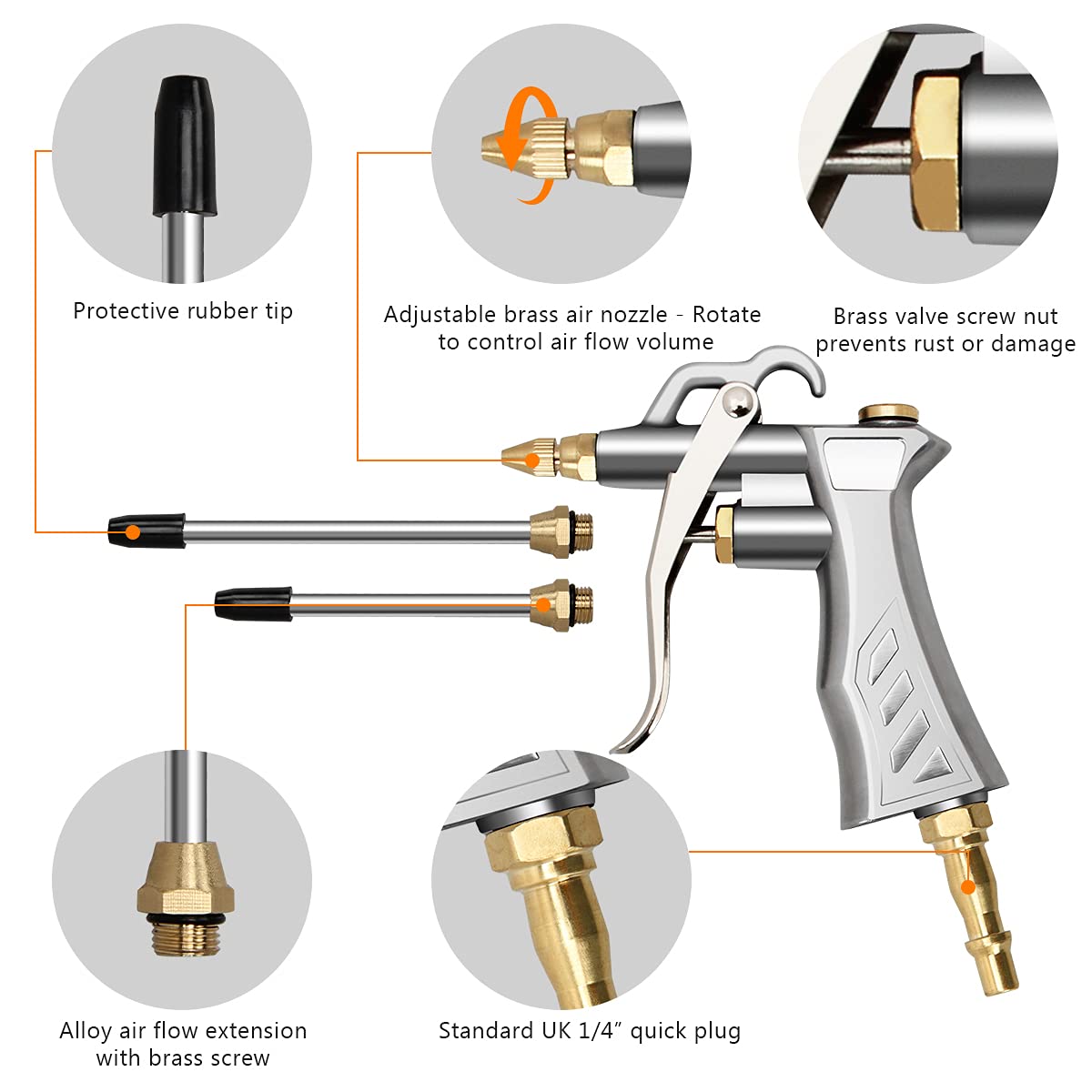 Protective rubber tip

Adjustable brass air nozzle - Rotate to control air flow volume

Brass valve screw nut prevents rust or damage

Alloy air flow extension with brass screw

Standard UK 1/4" quick plug