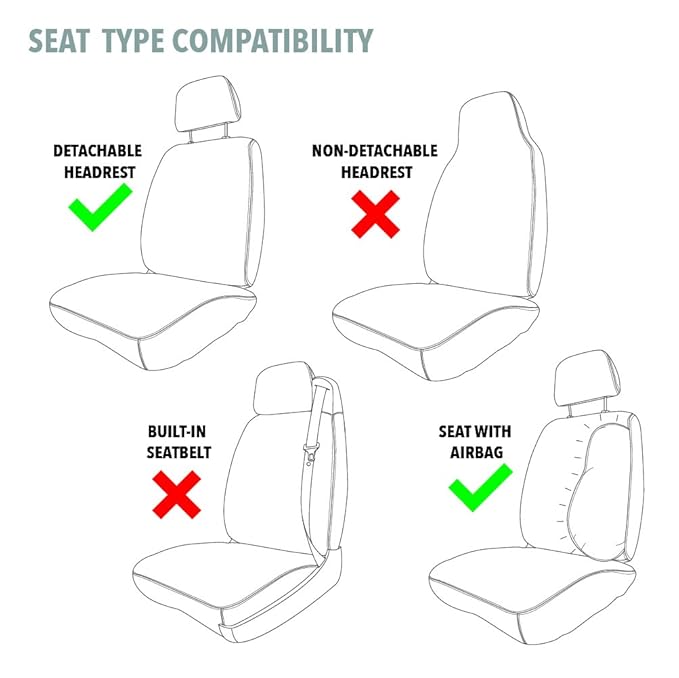 SEAT TYPE COMPATIBILITY

DETACHABLE HEADREST

NON-DETACHABLE HEADREST

BUILT-IN SEATBELT

SEAT WITH AIRBAG